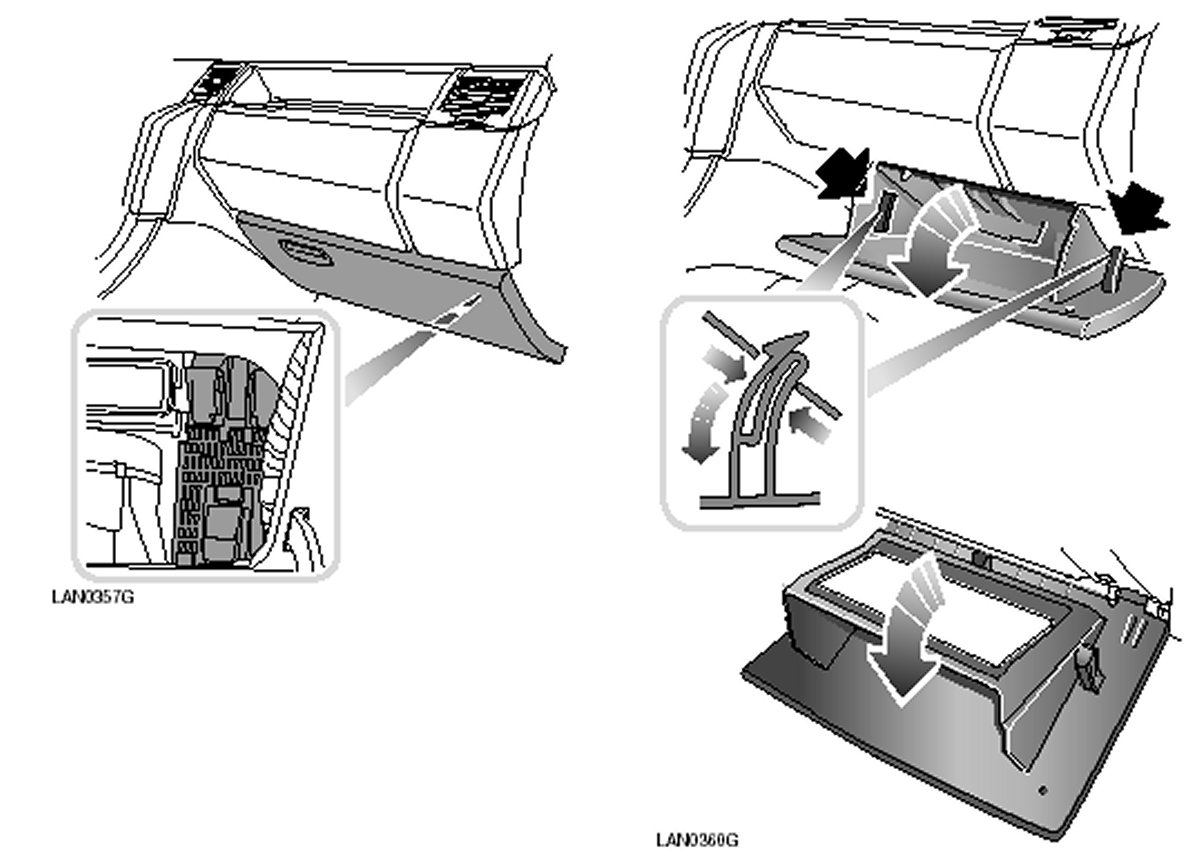 LAN0357G

LAN0360G