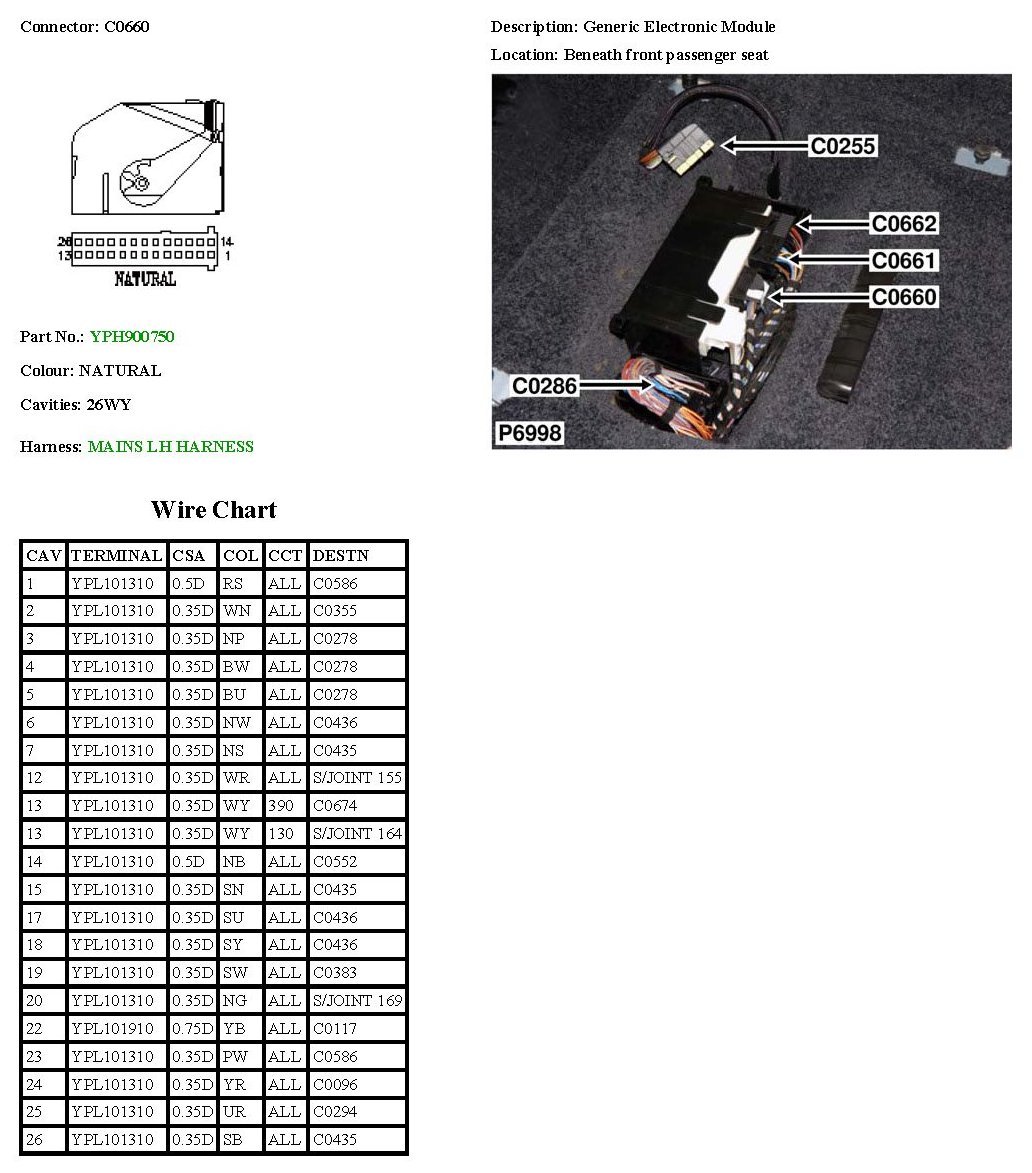 Connector: C0660

26 14
13 1
NATURAL

Part No.: YPH900750

Colour: NATURAL

Cavities: 26WY

Harness: MAINS LH HARNESS

Description: Generic Electronic Module

Location: Beneath front passenger seat

C0255
C0662
C0661
C0660
C0286
P6998

Wire Chart

| CAV | TERMINAL | CSA | COL | CCT | DESTN |
|---|---|---|---|---|---|
| 1 | YPL101310 | 0.5D | RS | ALL | C0586 |
| 2 | YPL101310 | 0.35D | WN | ALL | C0355 |
| 3 | YPL101310 | 0.35D | NP | ALL | C0278 |
| 4 | YPL101310 | 0.35D | BW | ALL | C0278 |
| 5 | YPL101310 | 0.35D | BU | ALL | C0278 |
| 6 | YPL101310 | 0.35D | NW | ALL | C0436 |
| 7 | YPL101310 | 0.35D | NS | ALL | C0435 |
| 12 | YPL101310 | 0.35D | WR | ALL | S/JOINT 155 |
| 13 | YPL101310 | 0.35D | WY | 390 | C0674 |
| 13 | YPL101310 | 0.35D | WY | 130 | S/JOINT 164 |
| 14 | YPL101310 | 0.5D | NB | ALL | C0552 |
| 15 | YPL101310 | 0.35D | SN | ALL | C0435 |
| 17 | YPL101310 | 0.35D | SU | ALL | C0436 |
| 18 | YPL101310 | 0.35D | SY | ALL | C0436 |
| 19 | YPL101310 | 0.35D | SW | ALL | C0383 |
| 20 | YPL101310 | 0.35D | NG | ALL | S/JOINT 169 |
| 22 | YPL101910 | 0.75D | YB | ALL | C0117 |
| 23 | YPL101310 | 0.35D | PW | ALL | C0586 |
| 24 | YPL101310 | 0.35D | YR | ALL | C0096 |
| 25 | YPL101310 | 0.35D | UR | ALL | C0294 |
| 26 | YPL101310 | 0.35D | SB | ALL | C0435 |