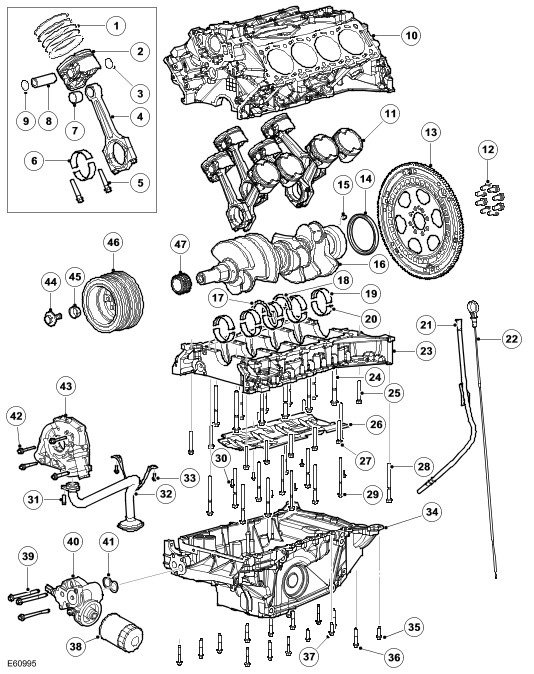 1
2
3
4
5
6
7
8
9
10
11
12
13
14
15
16
17
18
19
20
21
22
23
24
25
26
27
28
29
30
31
32
33
34
35
36
37
38
39
40
41
42
43
44
45
46
47
E60995