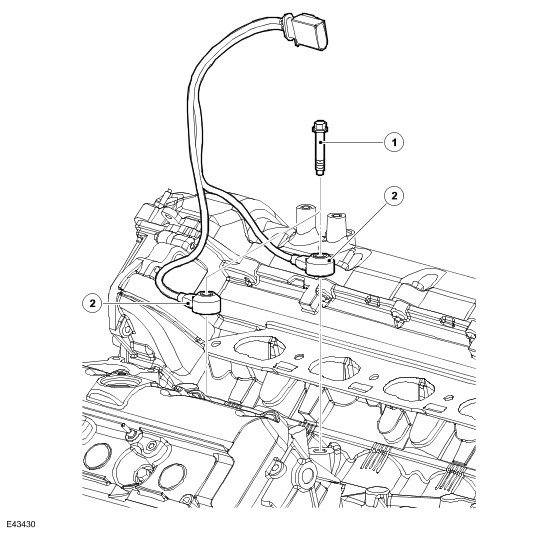 1
2
2
E43430