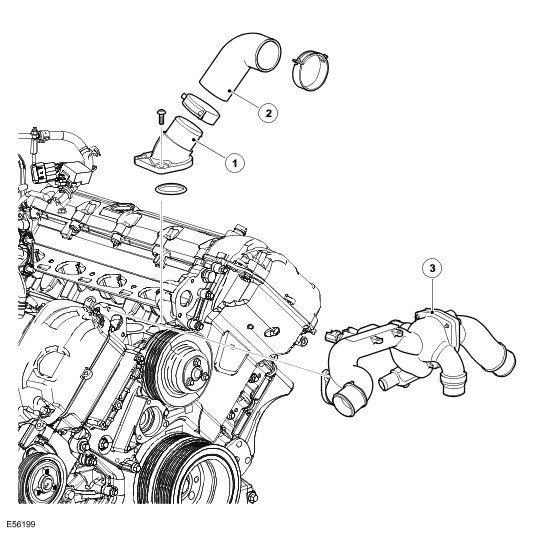 2
1
3
E56199