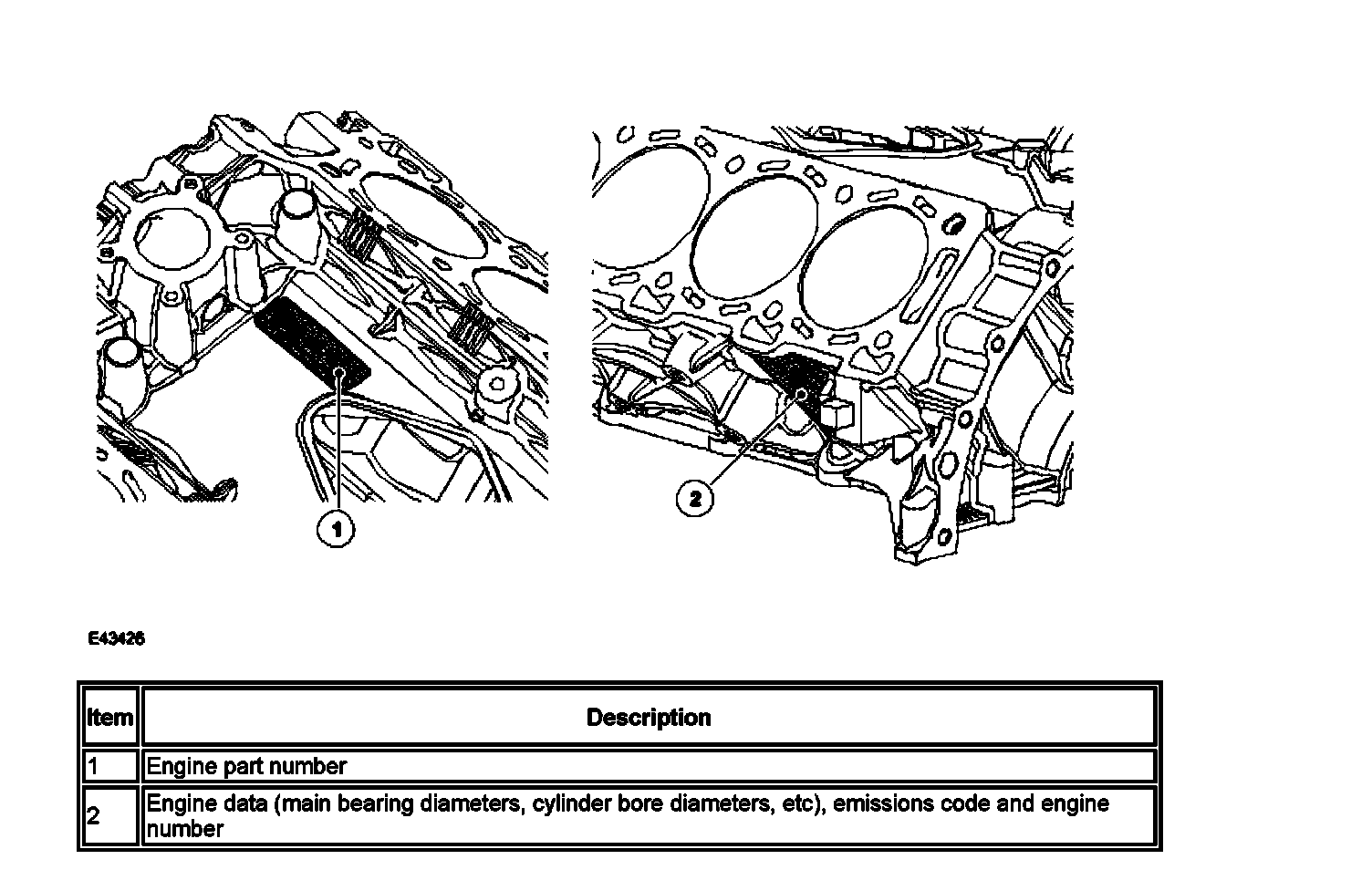 1

2

E43426

| Item | Description |
|---|---|
| 1 | Engine part number |
| 2 | Engine data (main bearing diameters, cylinder bore diameters, etc), emissions code and engine number |