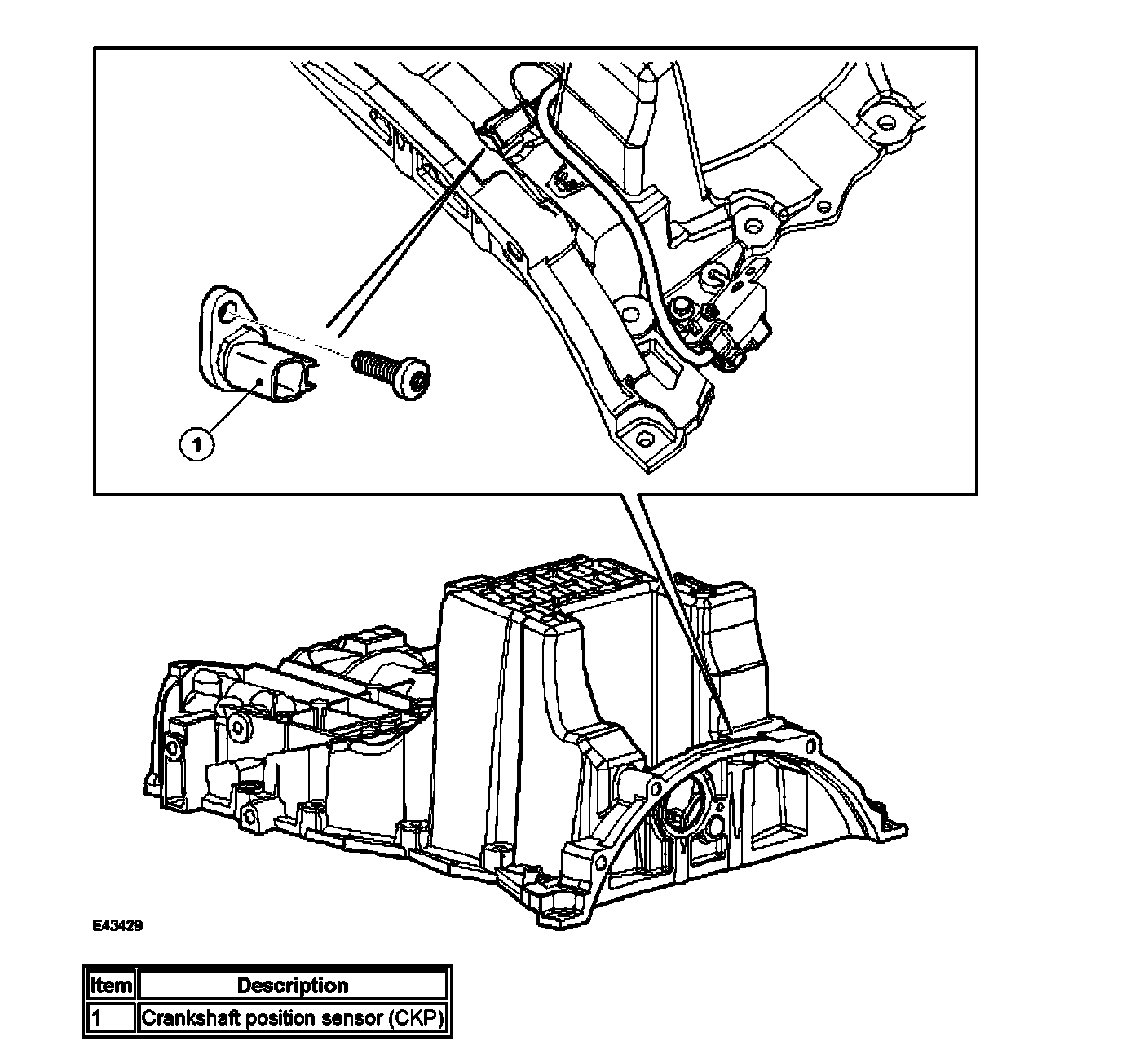 1

E43429

| Item | Description |
|---|---|
| 1 | Crankshaft position sensor (CKP) |