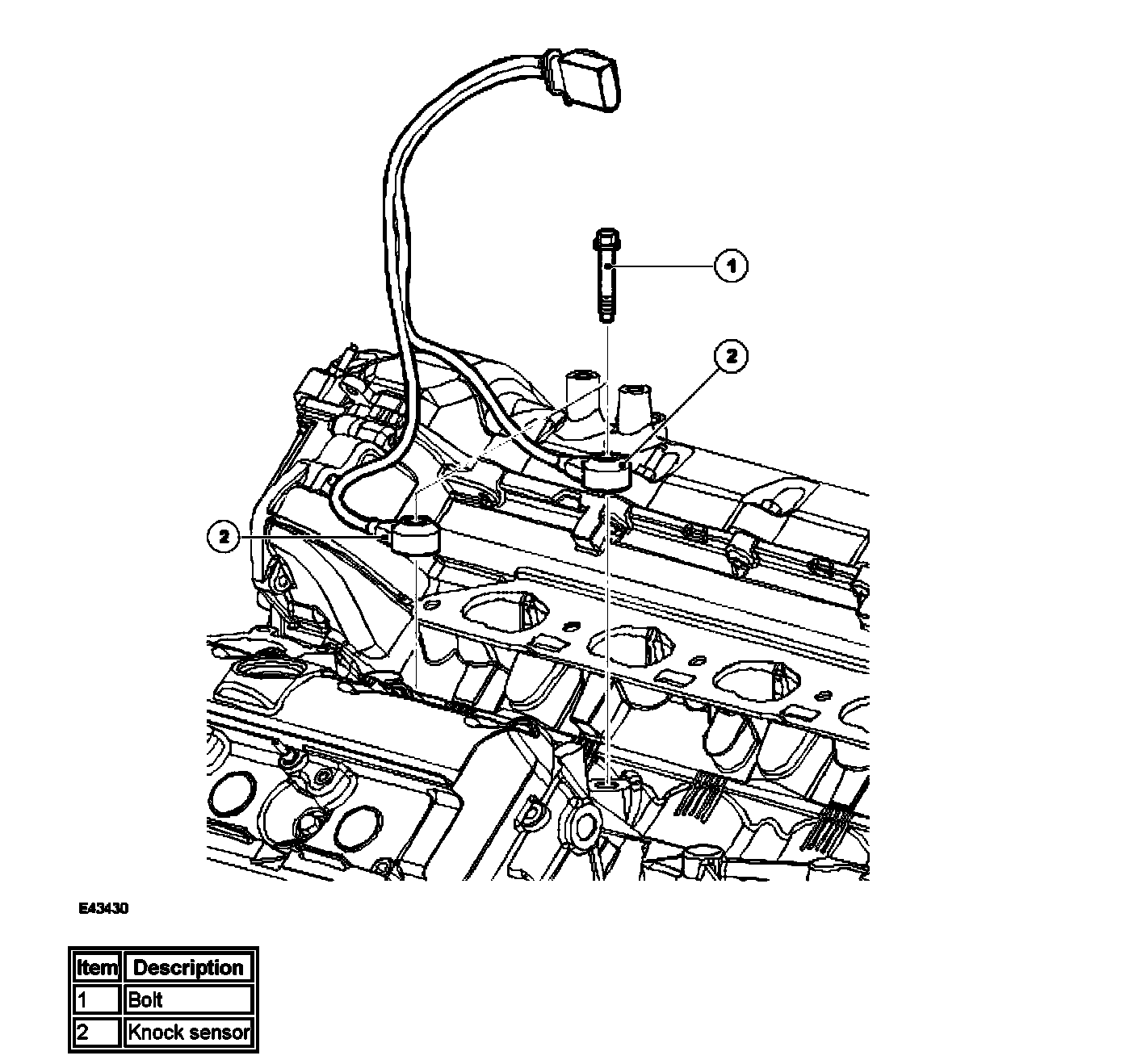 1

2

2

E43430

| Item | Description |
|---|---|
| 1 | Bolt |
| 2 | Knock sensor |