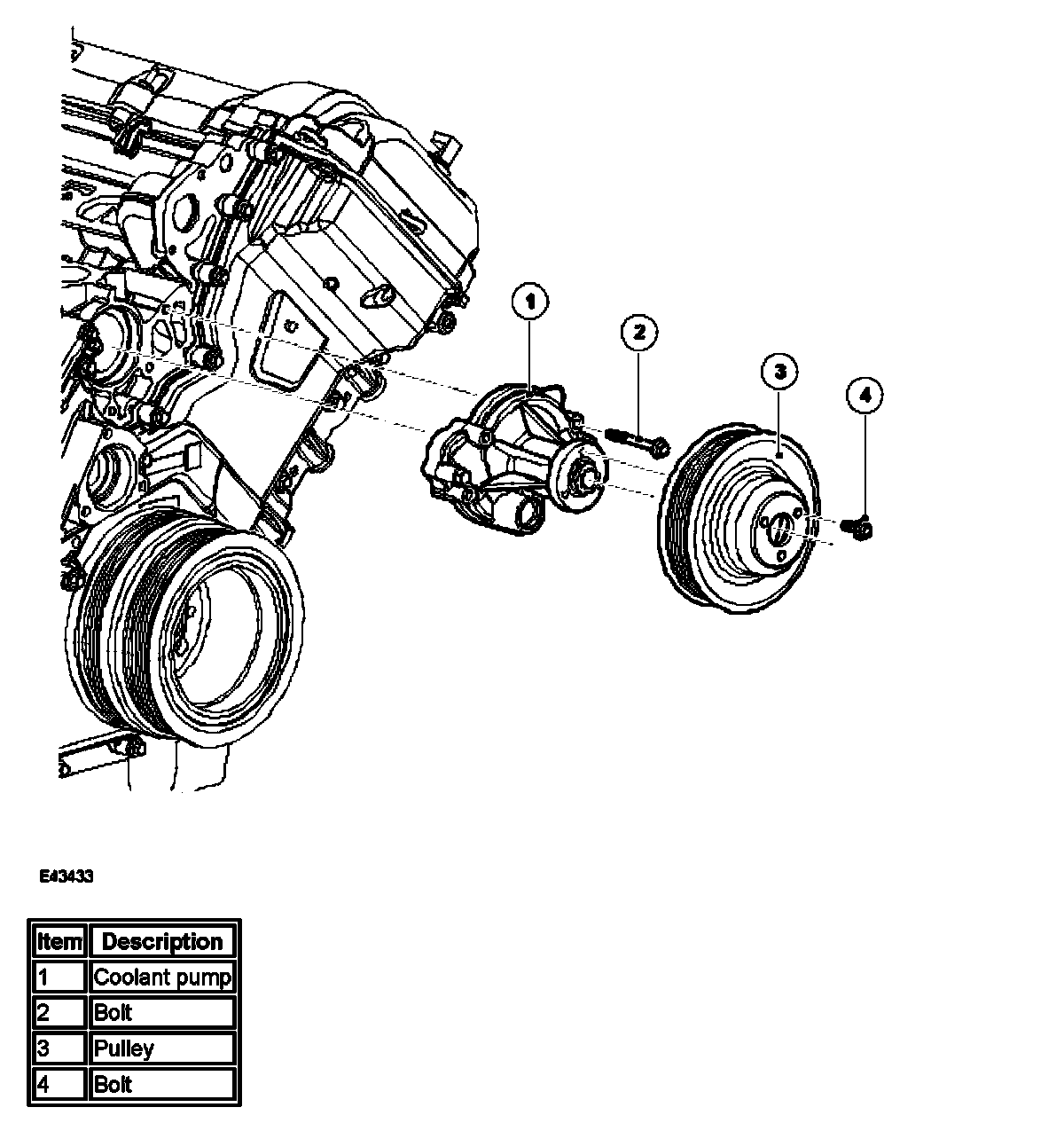 1
2
3
4

E43433

| Item | Description |
|---|---|
| 1 | Coolant pump |
| 2 | Bolt |
| 3 | Pulley |
| 4 | Bolt |