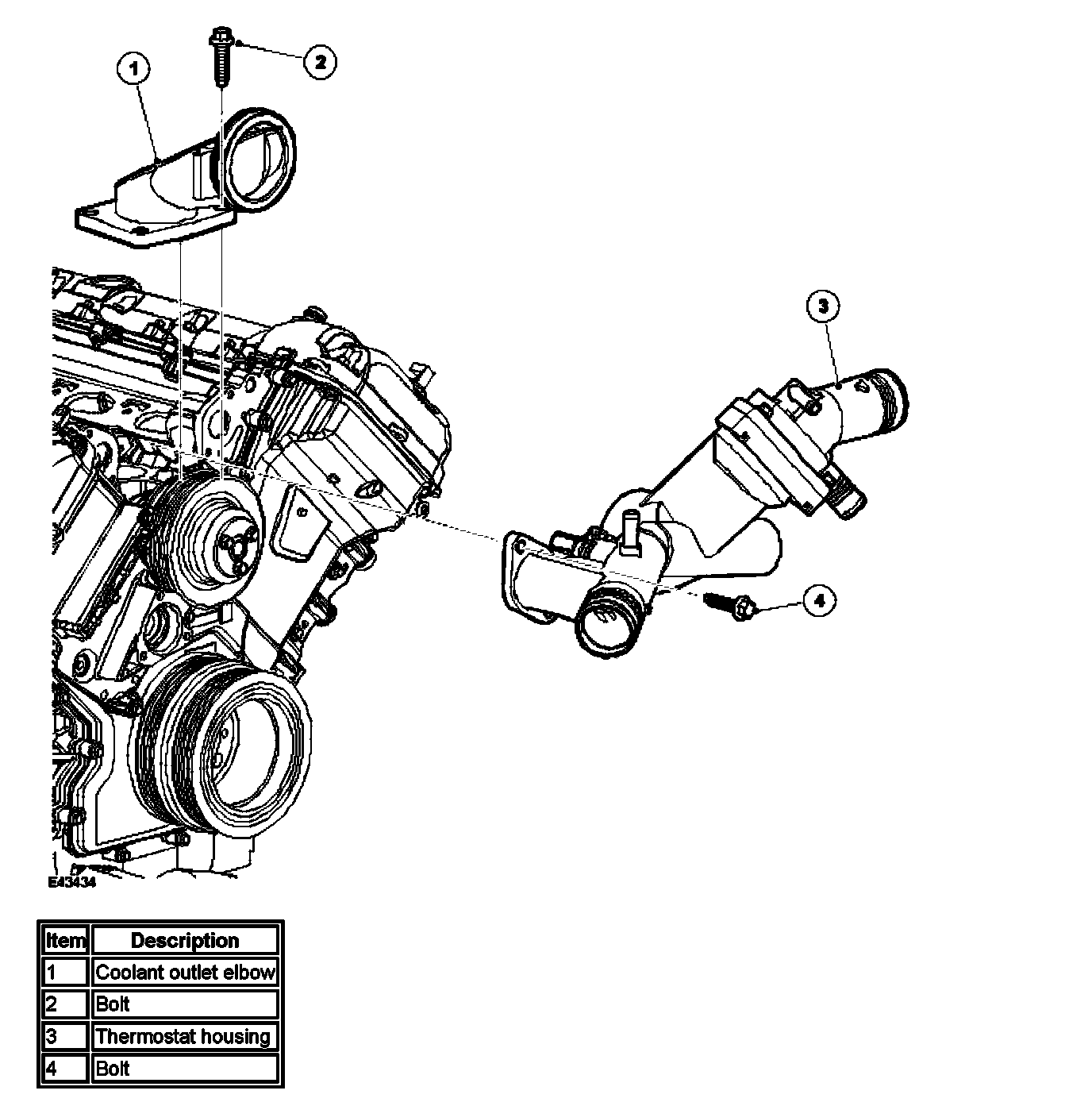 1
2
3
4
E43434

| Item | Description |
|---|---|
| 1 | Coolant outlet elbow |
| 2 | Bolt |
| 3 | Thermostat housing |
| 4 | Bolt |