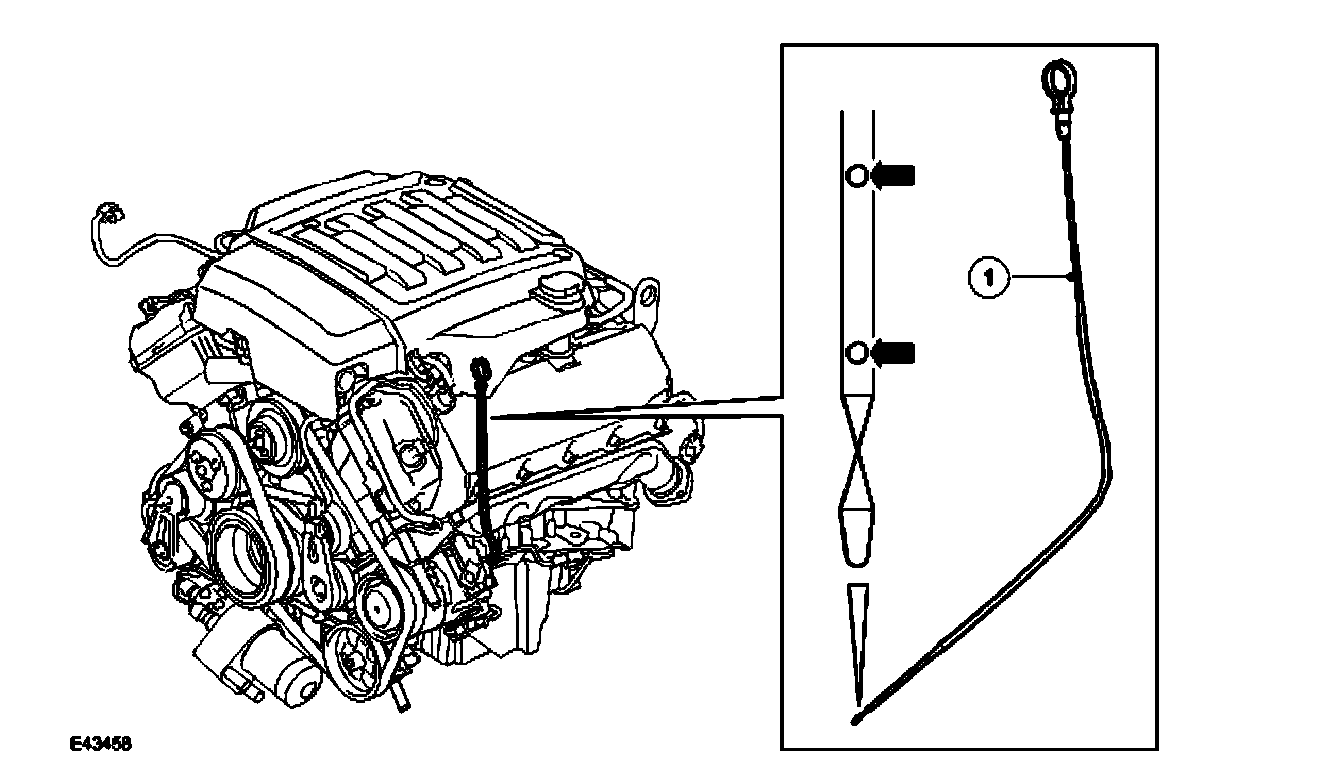 1

E43458