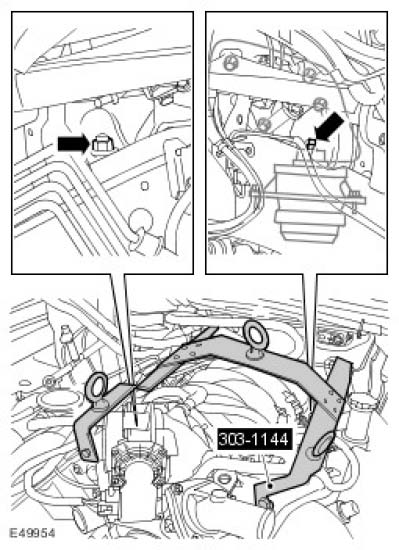 303-1144

E49954