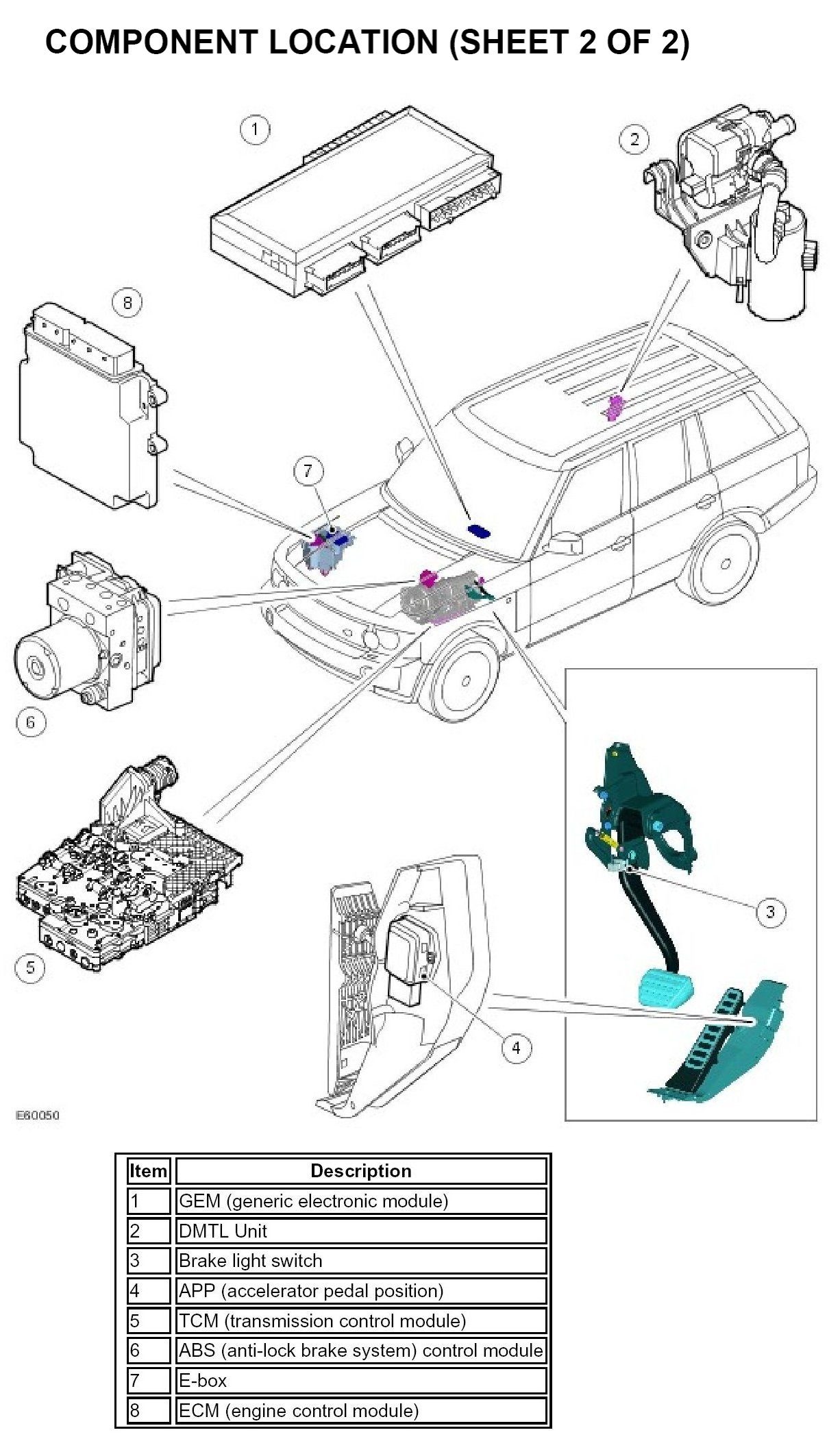 COMPONENT LOCATION (SHEET 2 OF 2)

1
2
8
7
6
5
3
4

E60050

| Item | Description |
|---|---|
| 1 | GEM (generic electronic module) |
| 2 | DMTL Unit |
| 3 | Brake light switch |
| 4 | APP (accelerator pedal position) |
| 5 | TCM (transmission control module) |
| 6 | ABS (anti-lock brake system) control module |
| 7 | E-box |
| 8 | ECM (engine control module) |