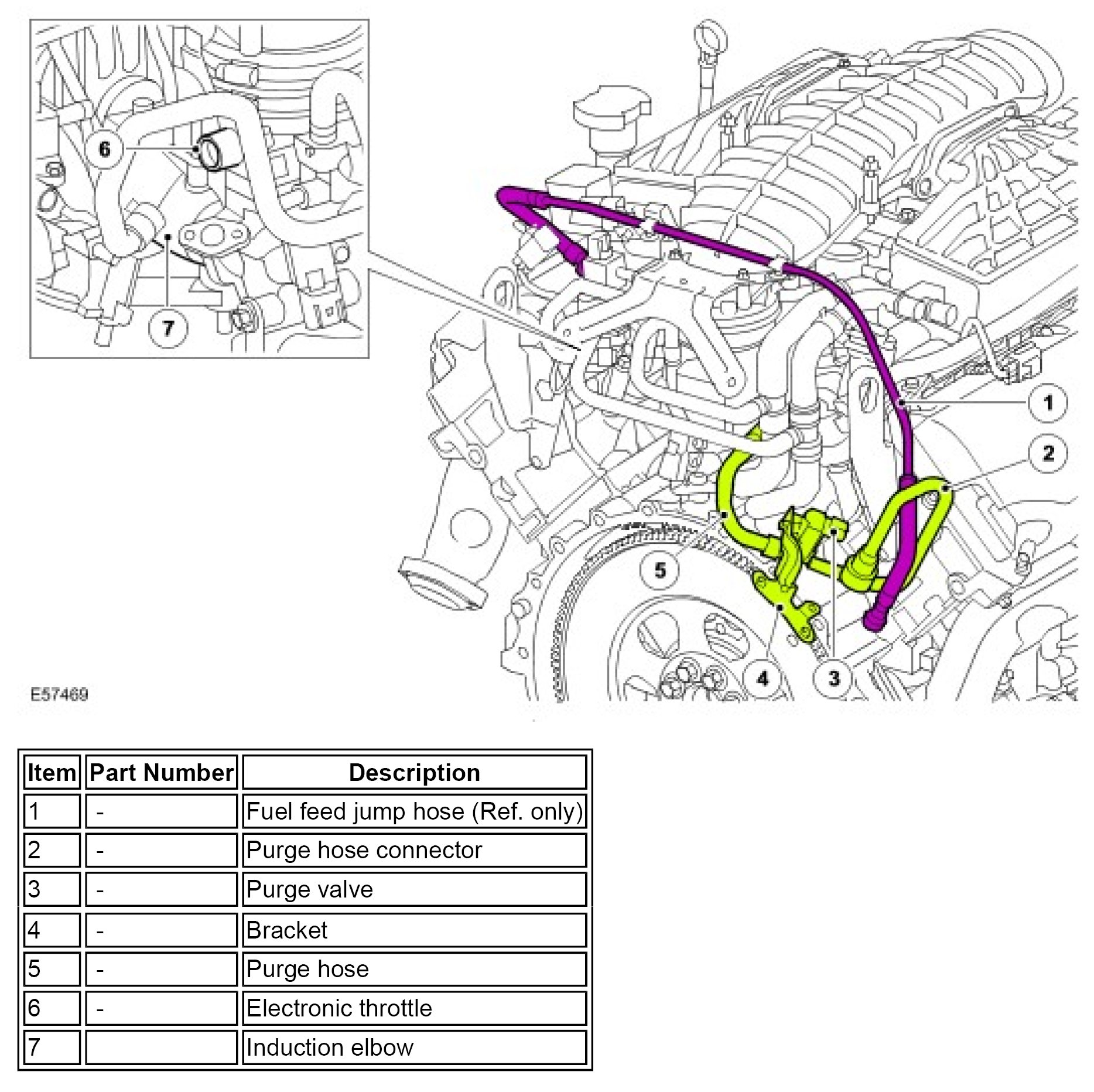 6

7

1

2

5

4

3

E57469

| Item | Part Number | Description |
|---|---|---|
| 1 | - | Fuel feed jump hose (Ref. only) |
| 2 | - | Purge hose connector |
| 3 | - | Purge valve |
| 4 | - | Bracket |
| 5 | - | Purge hose |
| 6 | - | Electronic throttle |
| 7 | | Induction elbow |