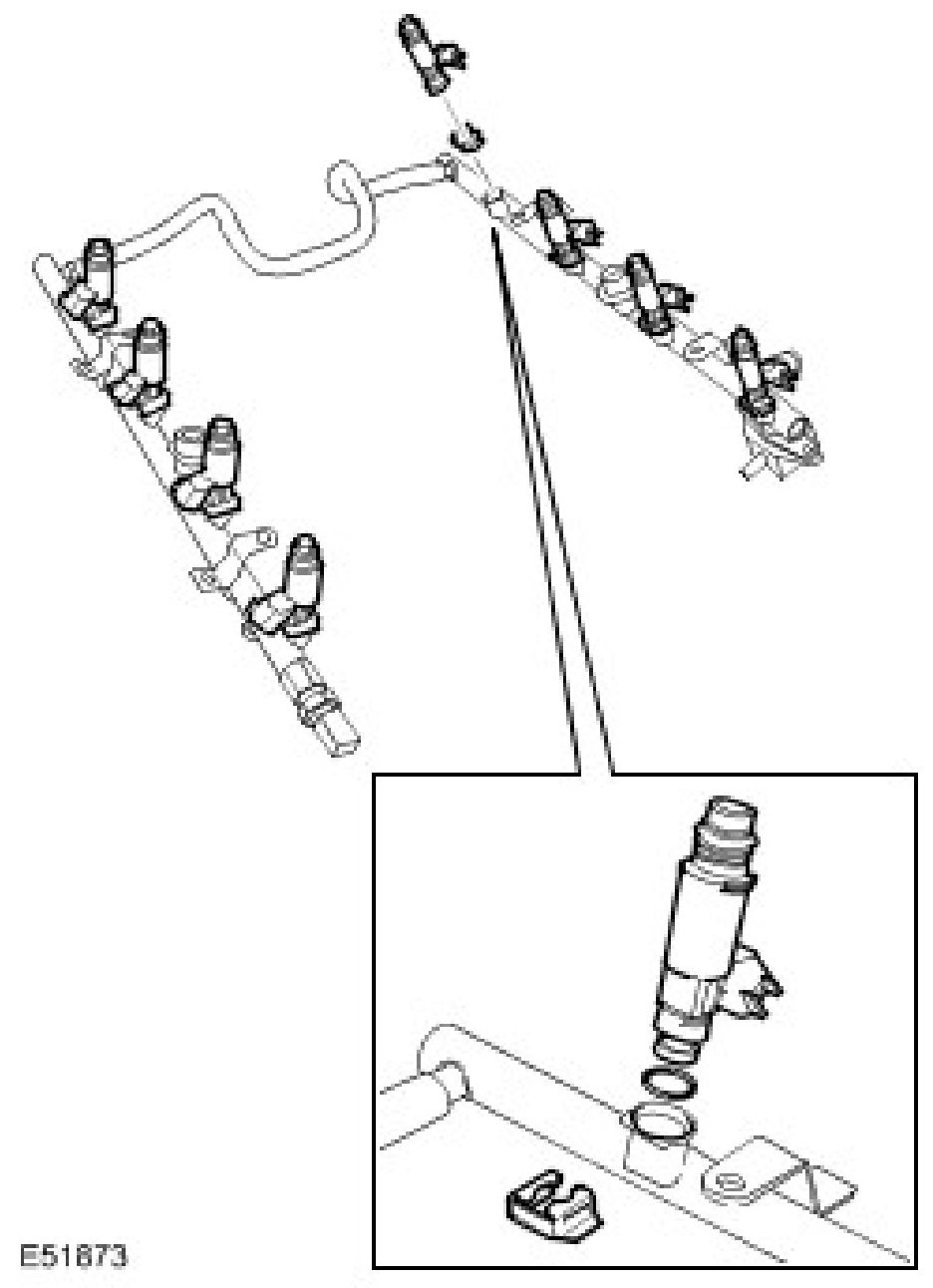 E51873