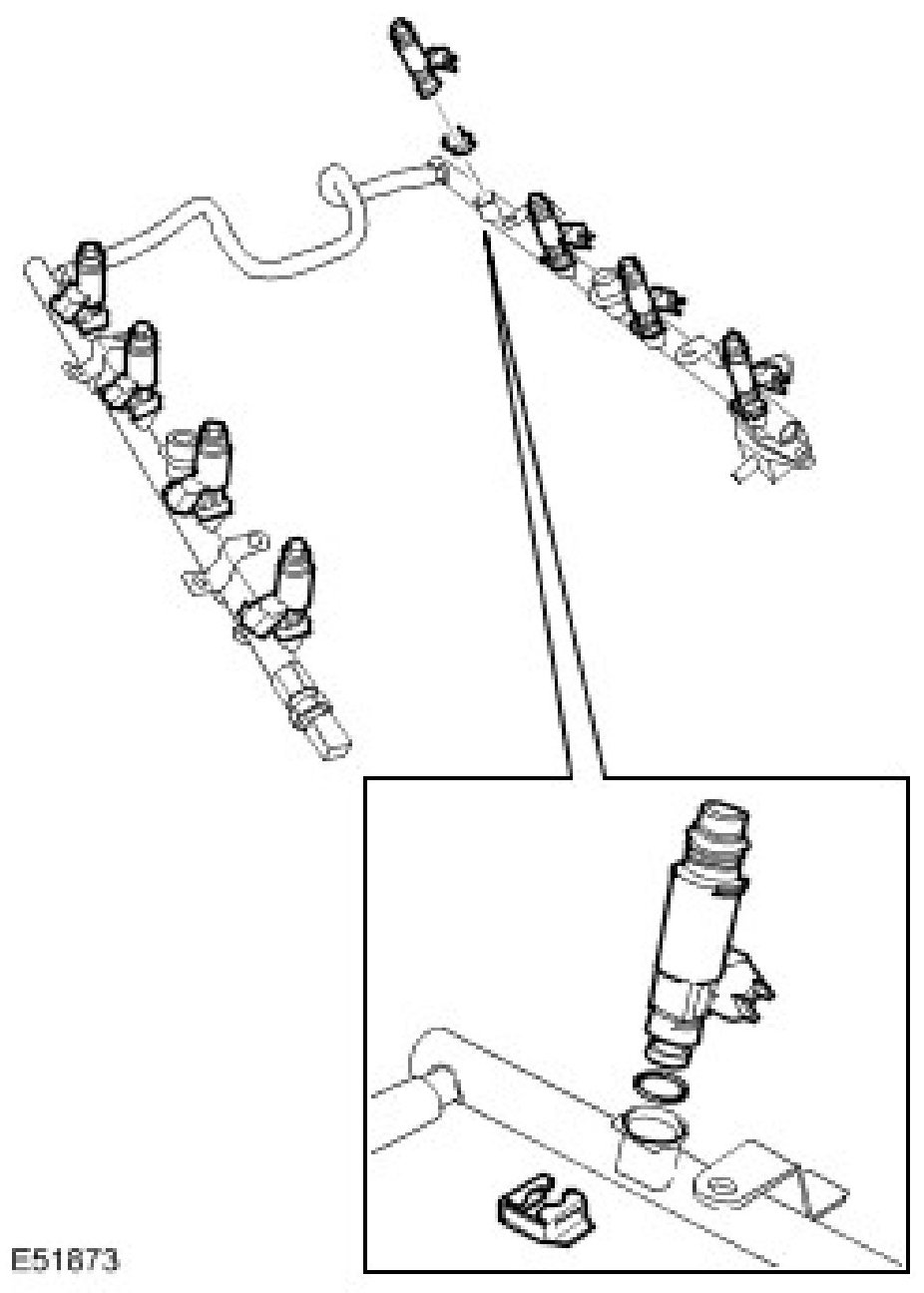 E51873