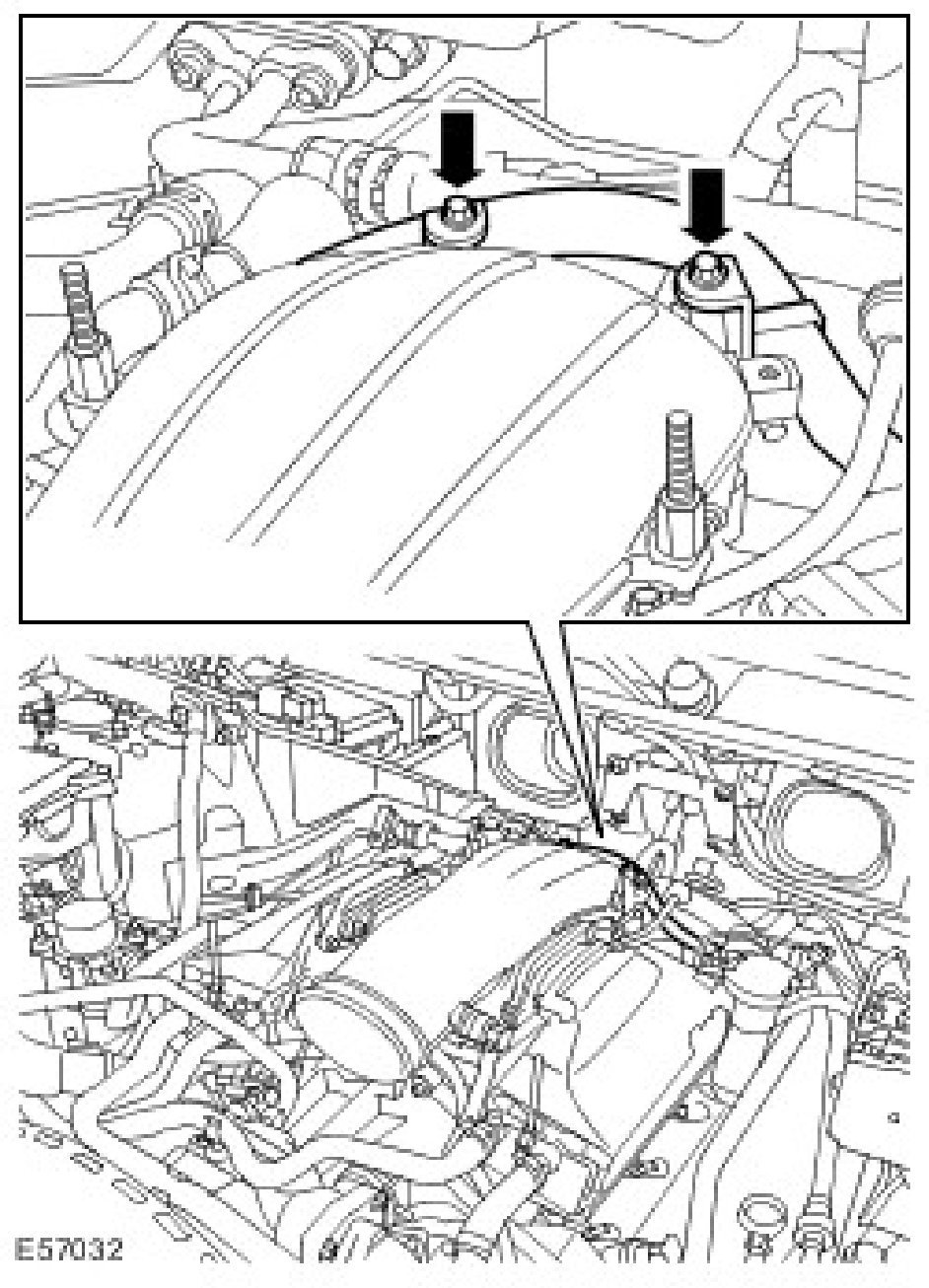 E57032