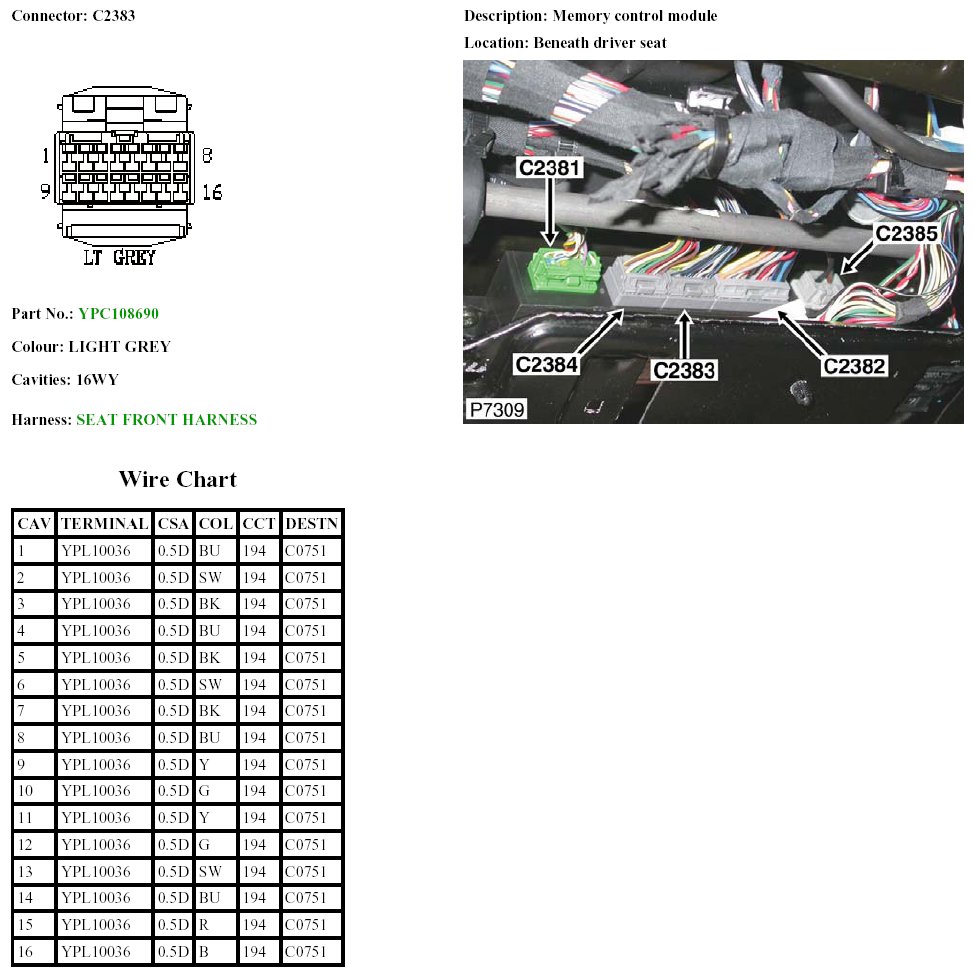 Connector: C2383

1 8
9 16
LT GREY

Part No.: YPC108690

Colour: LIGHT GREY

Cavities: 16WY

Harness: SEAT FRONT HARNESS

Description: Memory control module

Location: Beneath driver seat

C2381
C2385
C2384
C2383
C2382
P7309

Wire Chart

| CAV | TERMINAL | CSA | COL | CCT | DESTN |
|---|---|---|---|---|---|
| 1 | YPL10036 | 0.5D | BU | 194 | C0751 |
| 2 | YPL10036 | 0.5D | SW | 194 | C0751 |
| 3 | YPL10036 | 0.5D | BK | 194 | C0751 |
| 4 | YPL10036 | 0.5D | BU | 194 | C0751 |
| 5 | YPL10036 | 0.5D | BK | 194 | C0751 |
| 6 | YPL10036 | 0.5D | SW | 194 | C0751 |
| 7 | YPL10036 | 0.5D | BK | 194 | C0751 |
| 8 | YPL10036 | 0.5D | BU | 194 | C0751 |
| 9 | YPL10036 | 0.5D | Y | 194 | C0751 |
| 10 | YPL10036 | 0.5D | G | 194 | C0751 |
| 11 | YPL10036 | 0.5D | Y | 194 | C0751 |
| 12 | YPL10036 | 0.5D | G | 194 | C0751 |
| 13 | YPL10036 | 0.5D | SW | 194 | C0751 |
| 14 | YPL10036 | 0.5D | BU | 194 | C0751 |
| 15 | YPL10036 | 0.5D | R | 194 | C0751 |
| 16 | YPL10036 | 0.5D | B | 194 | C0751 |