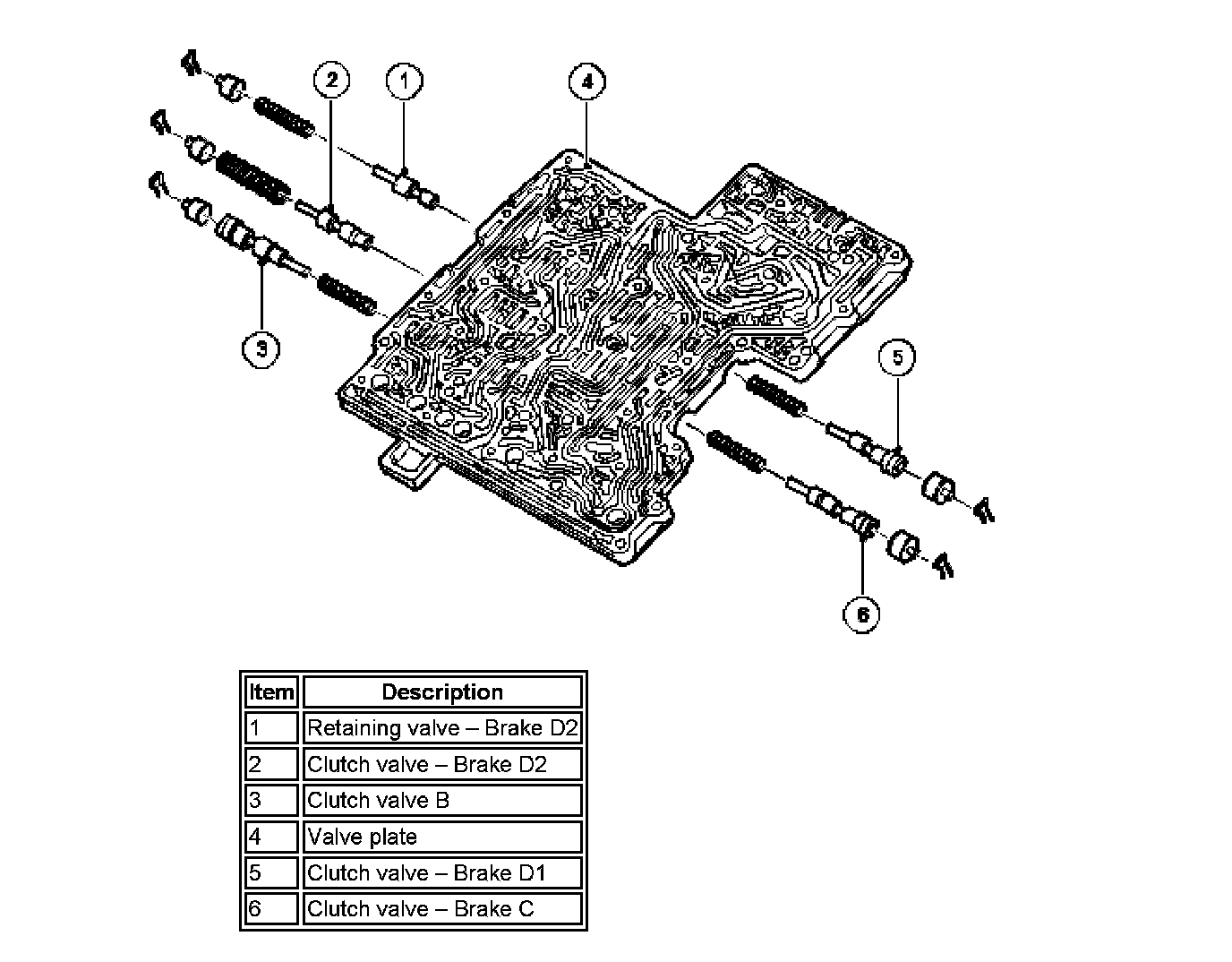 2 1 4

3

5

6

| Item | Description |
|---|---|
| 1 | Retaining valve – Brake D2 |
| 2 | Clutch valve – Brake D2 |
| 3 | Clutch valve B |
| 4 | Valve plate |
| 5 | Clutch valve – Brake D1 |
| 6 | Clutch valve – Brake C |