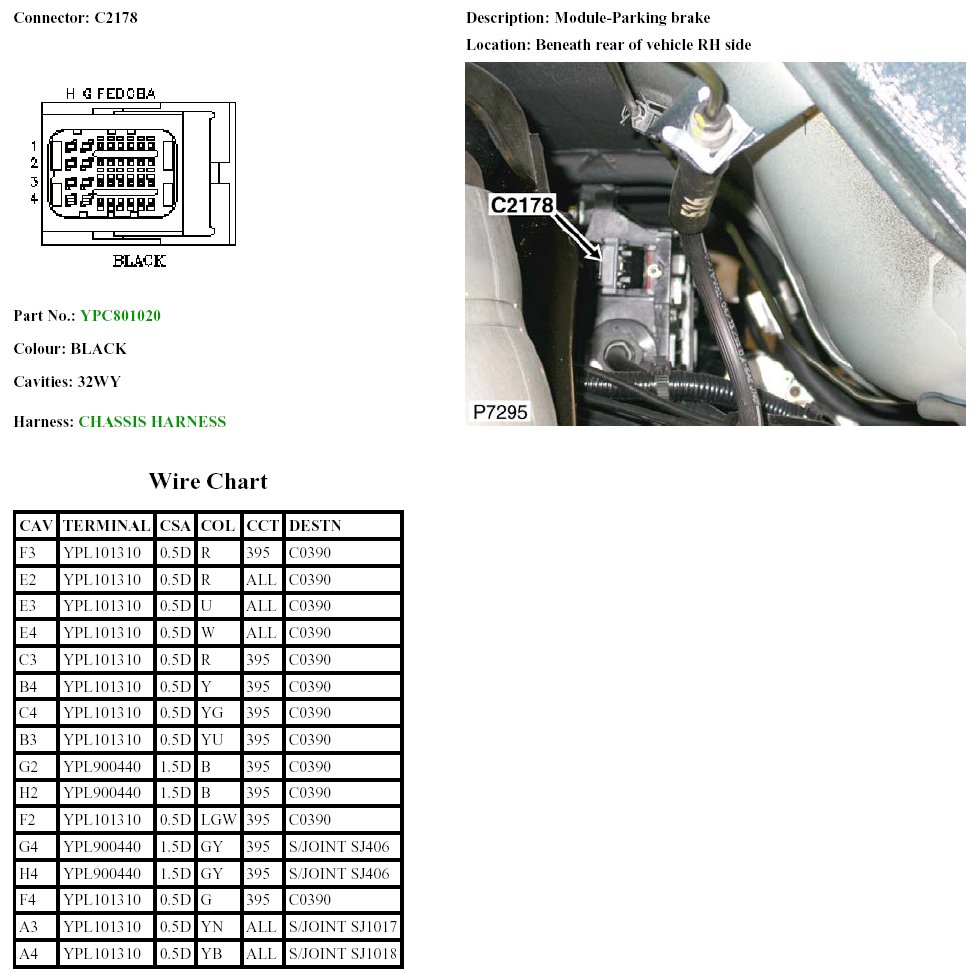 Connector: C2178

H G FEDCBA

1
2
3
4

BLACK

Part No.: YPC801020

Colour: BLACK

Cavities: 32WY

Harness: CHASSIS HARNESS

Description: Module-Parking brake

Location: Beneath rear of vehicle RH side

C2178

P7295

Wire Chart

| CAV | TERMINAL | CSA | COL | CCT | DESTN |
|---|---|---|---|---|---|
| F3 | YPL101310 | 0.5D | R | 395 | C0390 |
| E2 | YPL101310 | 0.5D | R | ALL | C0390 |
| E3 | YPL101310 | 0.5D | U | ALL | C0390 |
| E4 | YPL101310 | 0.5D | W | ALL | C0390 |
| C3 | YPL101310 | 0.5D | R | 395 | C0390 |
| B4 | YPL101310 | 0.5D | Y | 395 | C0390 |
| C4 | YPL101310 | 0.5D | YG | 395 | C0390 |
| B3 | YPL101310 | 0.5D | YU | 395 | C0390 |
| G2 | YPL900440 | 1.5D | B | 395 | C0390 |
| H2 | YPL900440 | 1.5D | B | 395 | C0390 |
| F2 | YPL101310 | 0.5D | LGW | 395 | C0390 |
| G4 | YPL900440 | 1.5D | GY | 395 | S/JOINT SJ406 |
| H4 | YPL900440 | 1.5D | GY | 395 | S/JOINT SJ406 |
| F4 | YPL101310 | 0.5D | G | 395 | C0390 |
| A3 | YPL101310 | 0.5D | YN | ALL | S/JOINT SJ1017 |
| A4 | YPL101310 | 0.5D | YB | ALL | S/JOINT SJ1018 |