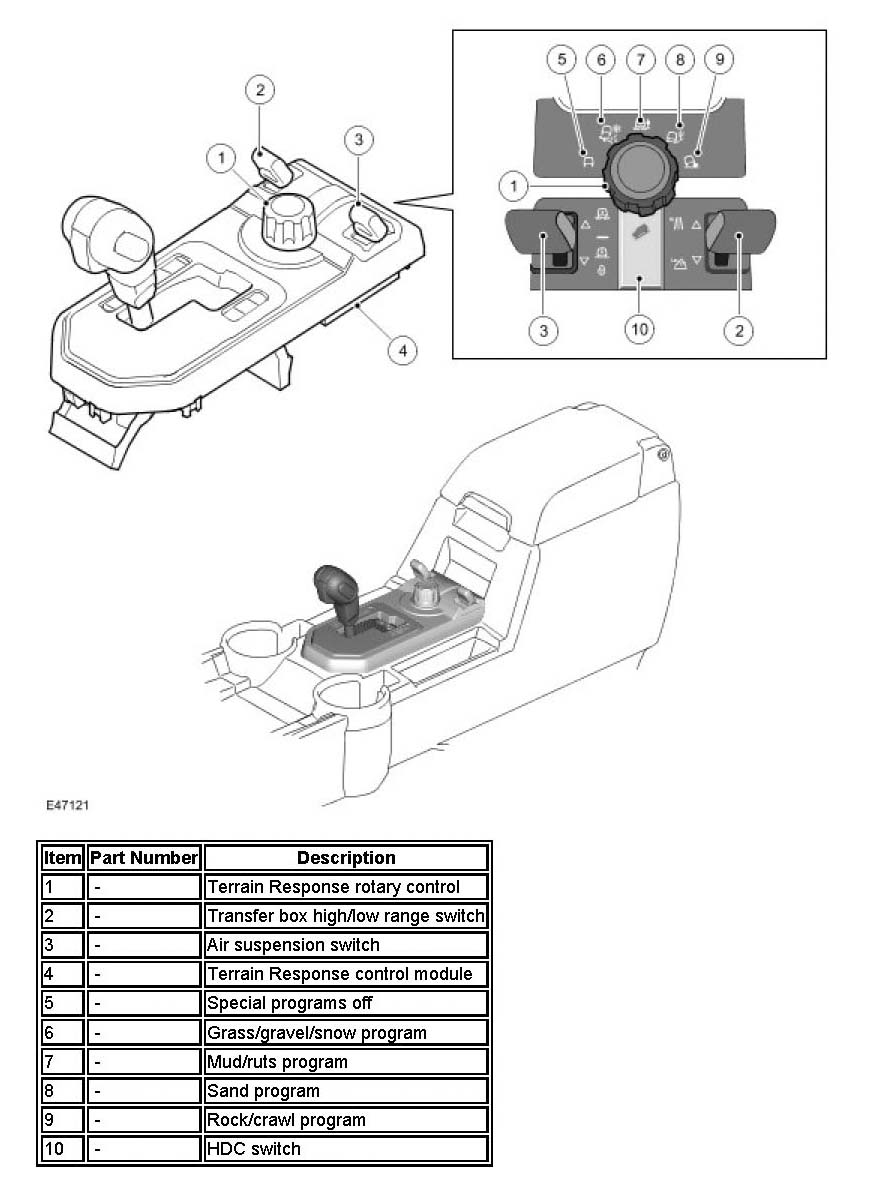 2
1
3
4
5
6
7
8
9
1
3
10
2

E47121

| Item | Part Number | Description |
|---|---|---|
| 1 | - | Terrain Response rotary control |
| 2 | - | Transfer box high/low range switch |
| 3 | - | Air suspension switch |
| 4 | - | Terrain Response control module |
| 5 | - | Special programs off |
| 6 | - | Grass/gravel/snow program |
| 7 | - | Mud/ruts program |
| 8 | - | Sand program |
| 9 | - | Rock/crawl program |
| 10 | - | HDC switch |