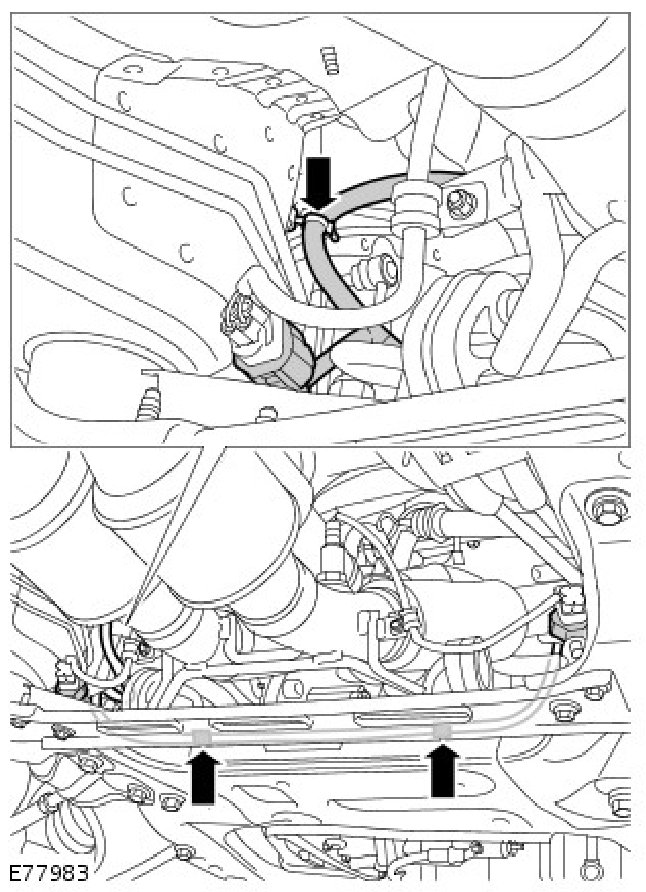 E77983