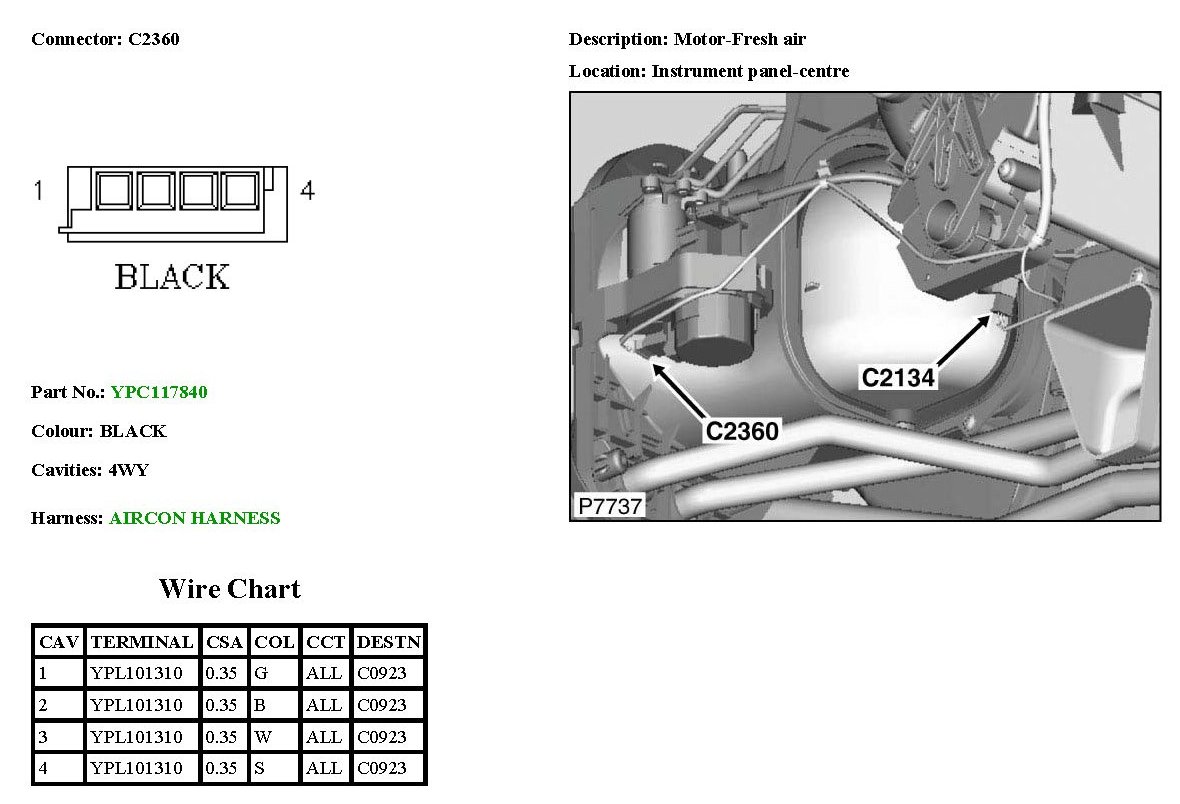 Connector: C2360

1 4

BLACK

Part No.: YPC117840

Colour: BLACK

Cavities: 4WY

Harness: AIRCON HARNESS

Wire Chart

| CAV | TERMINAL | CSA | COL | CCT | DESTN |
|---|---|---|---|---|---|
| 1 | YPL101310 | 0.35 | G | ALL | C0923 |
| 2 | YPL101310 | 0.35 | B | ALL | C0923 |
| 3 | YPL101310 | 0.35 | W | ALL | C0923 |
| 4 | YPL101310 | 0.35 | S | ALL | C0923 |

Description: Motor-Fresh air

Location: Instrument panel-centre

C2134

C2360

P7737