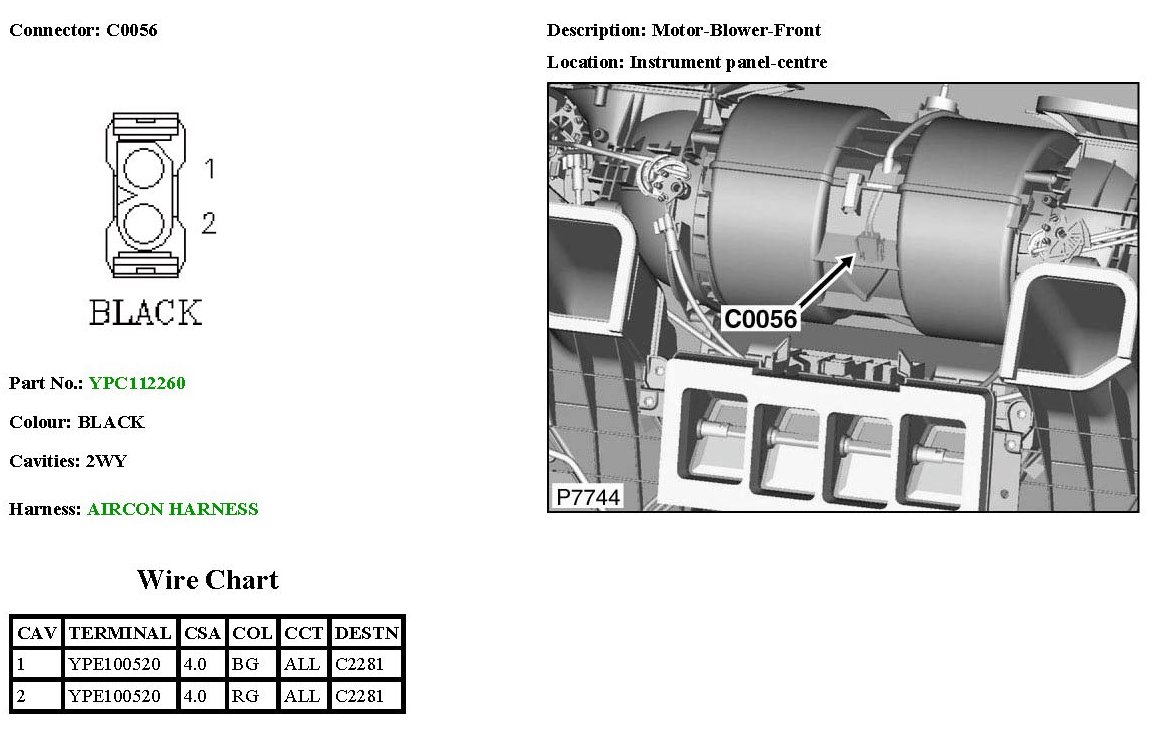 Connector: C0056

1
2
BLACK

Part No.: YPC112260

Colour: BLACK

Cavities: 2WY

Harness: AIRCON HARNESS

Wire Chart

| CAV | TERMINAL | CSA | COL | CCT | DESTN |
|---|---|---|---|---|---|
| 1 | YPE100520 | 4.0 | BG | ALL | C2281 |
| 2 | YPE100520 | 4.0 | RG | ALL | C2281 |

Description: Motor-Blower-Front

Location: Instrument panel-centre

C0056

P7744