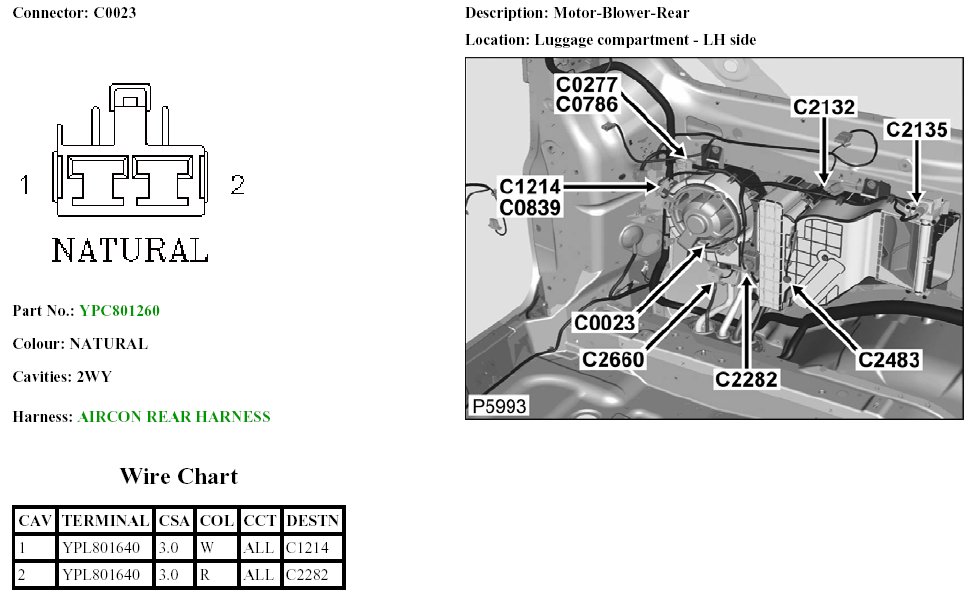 Connector: C0023

1 2

NATURAL

Part No.: YPC801260

Colour: NATURAL

Cavities: 2WY

Harness: AIRCON REAR HARNESS

Wire Chart

| CAV | TERMINAL | CSA | COL | CCT | DESTN |
|---|---|---|---|---|---|
| 1 | YPL801640 | 3.0 | W | ALL | C1214 |
| 2 | YPL801640 | 3.0 | R | ALL | C2282 |

Description: Motor-Blower-Rear

Location: Luggage compartment - LH side

C0277
C0786
C2132
C2135
C1214
C0839
C0023
C2660
C2282
C2483
P5993