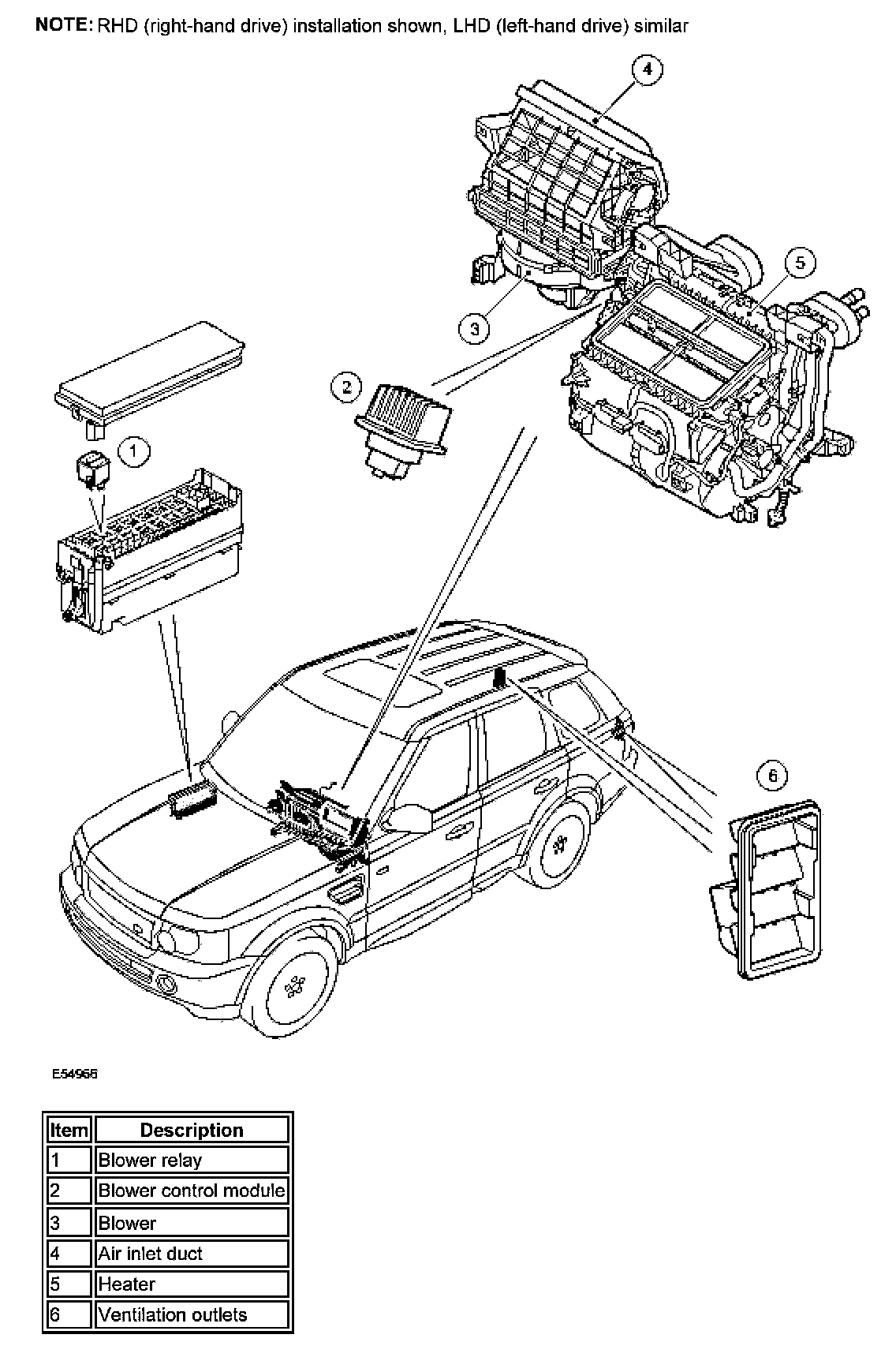 NOTE: RHD (right-hand drive) installation shown, LHD (left-hand drive) similar

4

5

3

2

1

6

E54966

| Item | Description |
|---|---|
| 1 | Blower relay |
| 2 | Blower control module |
| 3 | Blower |
| 4 | Air inlet duct |
| 5 | Heater |
| 6 | Ventilation outlets |