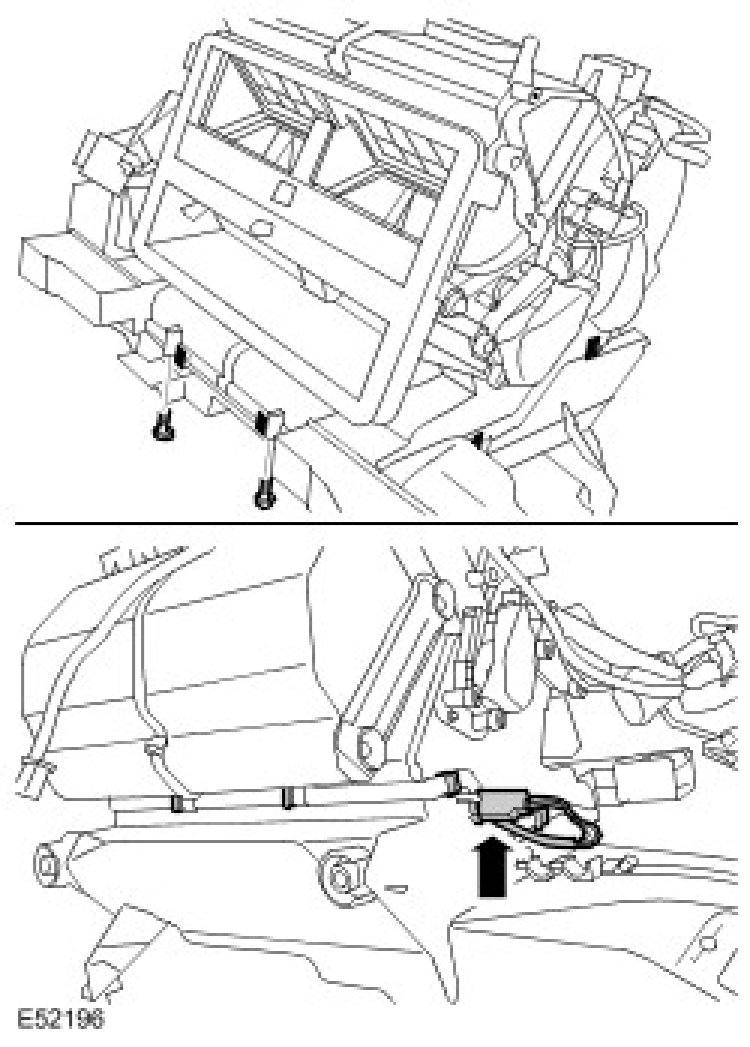 E52196