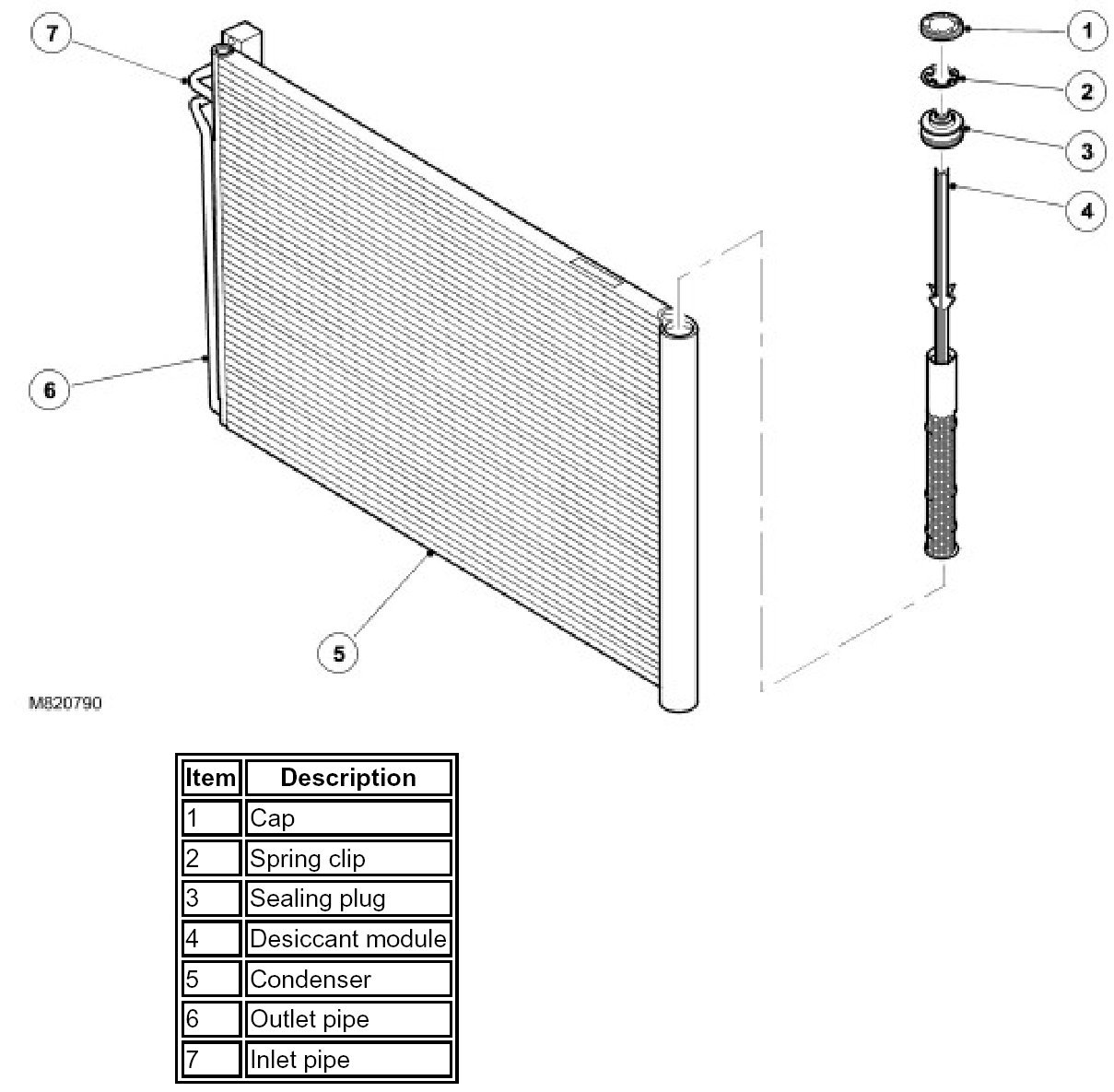 7

1

2

3

4

6

5

M820790

| Item | Description |
|---|---|
| 1 | Cap |
| 2 | Spring clip |
| 3 | Sealing plug |
| 4 | Desiccant module |
| 5 | Condenser |
| 6 | Outlet pipe |
| 7 | Inlet pipe |