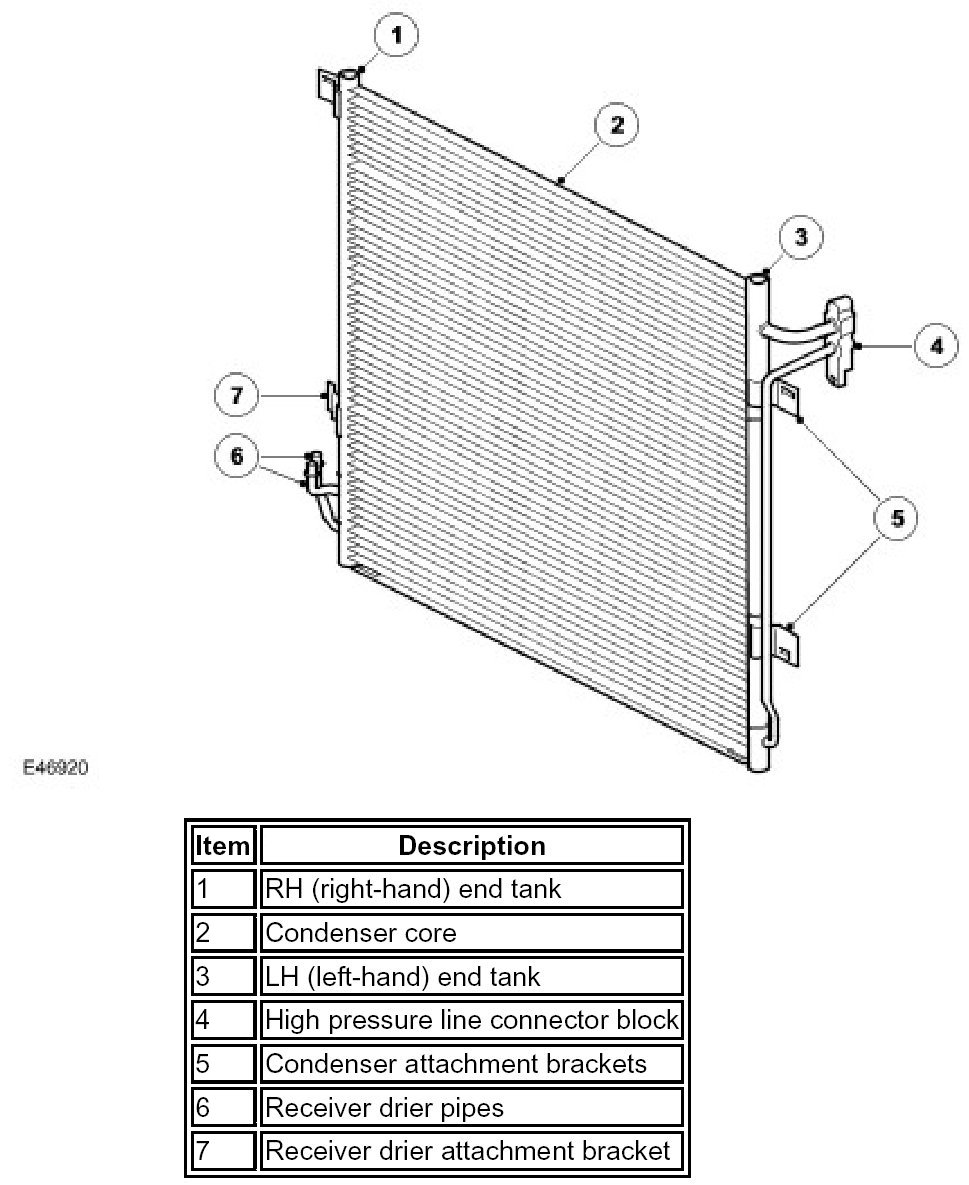 1
2
3
4
7
6
5

E46920

| Item | Description |
|---|---|
| 1 | RH (right-hand) end tank |
| 2 | Condenser core |
| 3 | LH (left-hand) end tank |
| 4 | High pressure line connector block |
| 5 | Condenser attachment brackets |
| 6 | Receiver drier pipes |
| 7 | Receiver drier attachment bracket |