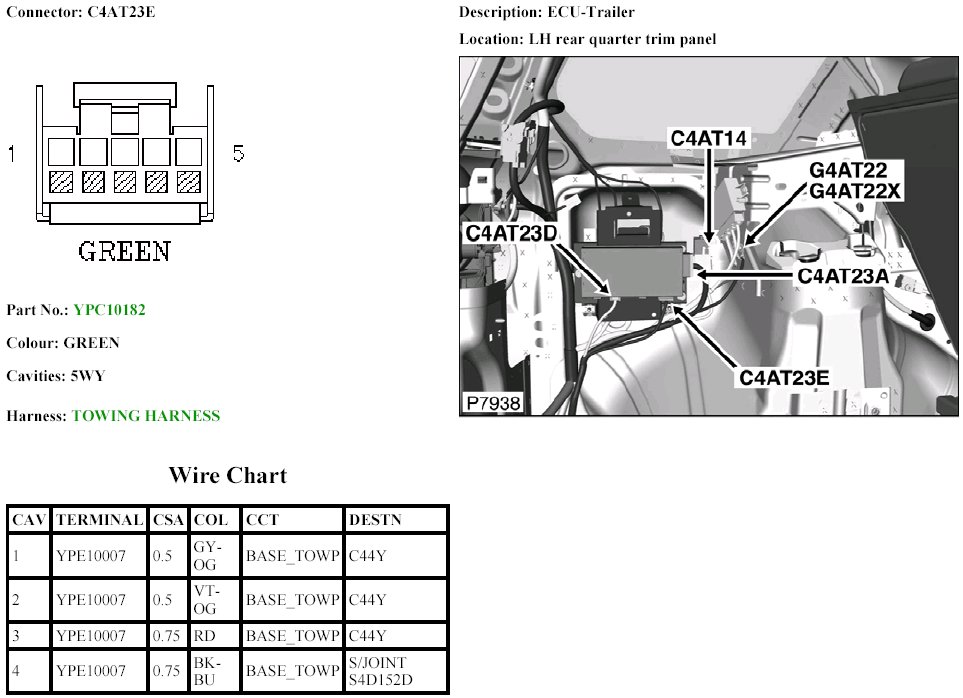 Connector: C4AT23E

1 5

GREEN

Part No.: YPC10182

Colour: GREEN

Cavities: 5WY

Harness: TOWING HARNESS

Description: ECU-Trailer

Location: LH rear quarter trim panel

C4AT14
G4AT22
G4AT22X
C4AT23D
C4AT23A
C4AT23E
P7938

Wire Chart

| CAV | TERMINAL | CSA | COL | CCT | DESTN |
|---|---|---|---|---|---|
| 1 | YPE10007 | 0.5 | GY-OG | BASE_TOWP | C44Y |
| 2 | YPE10007 | 0.5 | VT-OG | BASE_TOWP | C44Y |
| 3 | YPE10007 | 0.75 | RD | BASE_TOWP | C44Y |
| 4 | YPE10007 | 0.75 | BK-BU | BASE_TOWP | S/JOINT S4D152D |