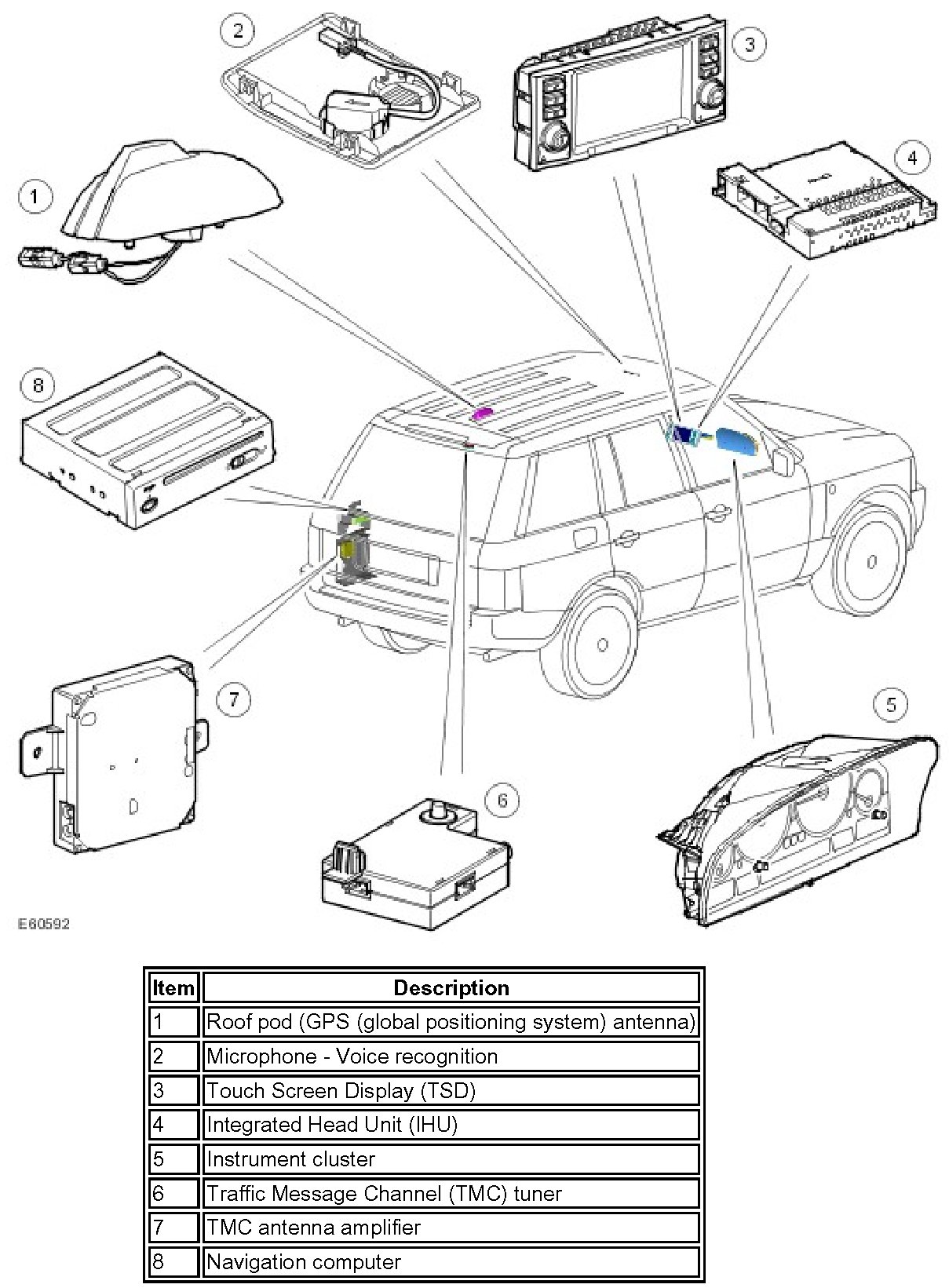 2
3
4
1
8
7
5
6
E60592

| Item | Description |
|---|---|
| 1 | Roof pod (GPS (global positioning system) antenna) |
| 2 | Microphone - Voice recognition |
| 3 | Touch Screen Display (TSD) |
| 4 | Integrated Head Unit (IHU) |
| 5 | Instrument cluster |
| 6 | Traffic Message Channel (TMC) tuner |
| 7 | TMC antenna amplifier |
| 8 | Navigation computer |