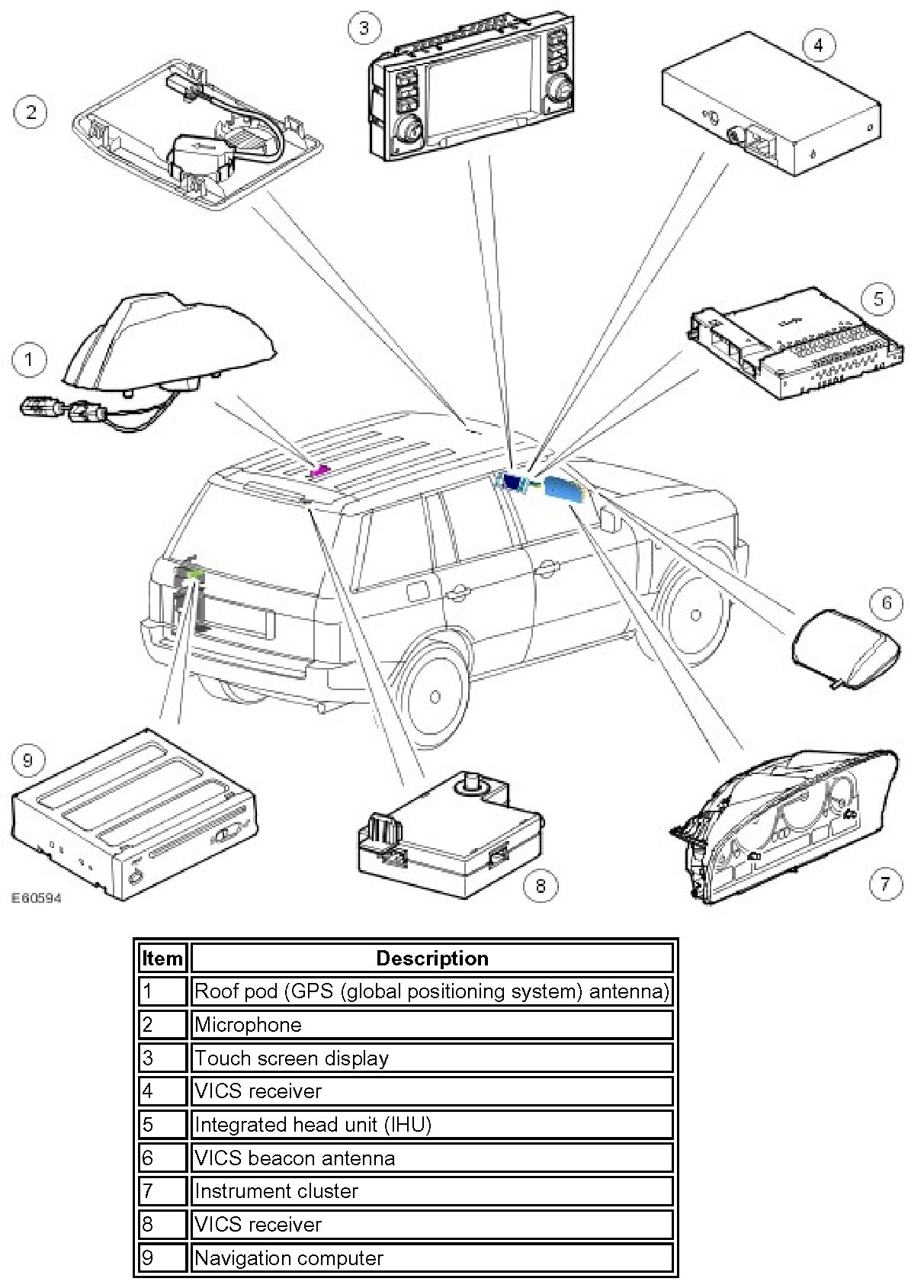 3

4

2

5

1

6

9

8

7

E60594

| Item | Description |
|---|---|
| 1 | Roof pod (GPS (global positioning system) antenna) |
| 2 | Microphone |
| 3 | Touch screen display |
| 4 | VICS receiver |
| 5 | Integrated head unit (IHU) |
| 6 | VICS beacon antenna |
| 7 | Instrument cluster |
| 8 | VICS receiver |
| 9 | Navigation computer |