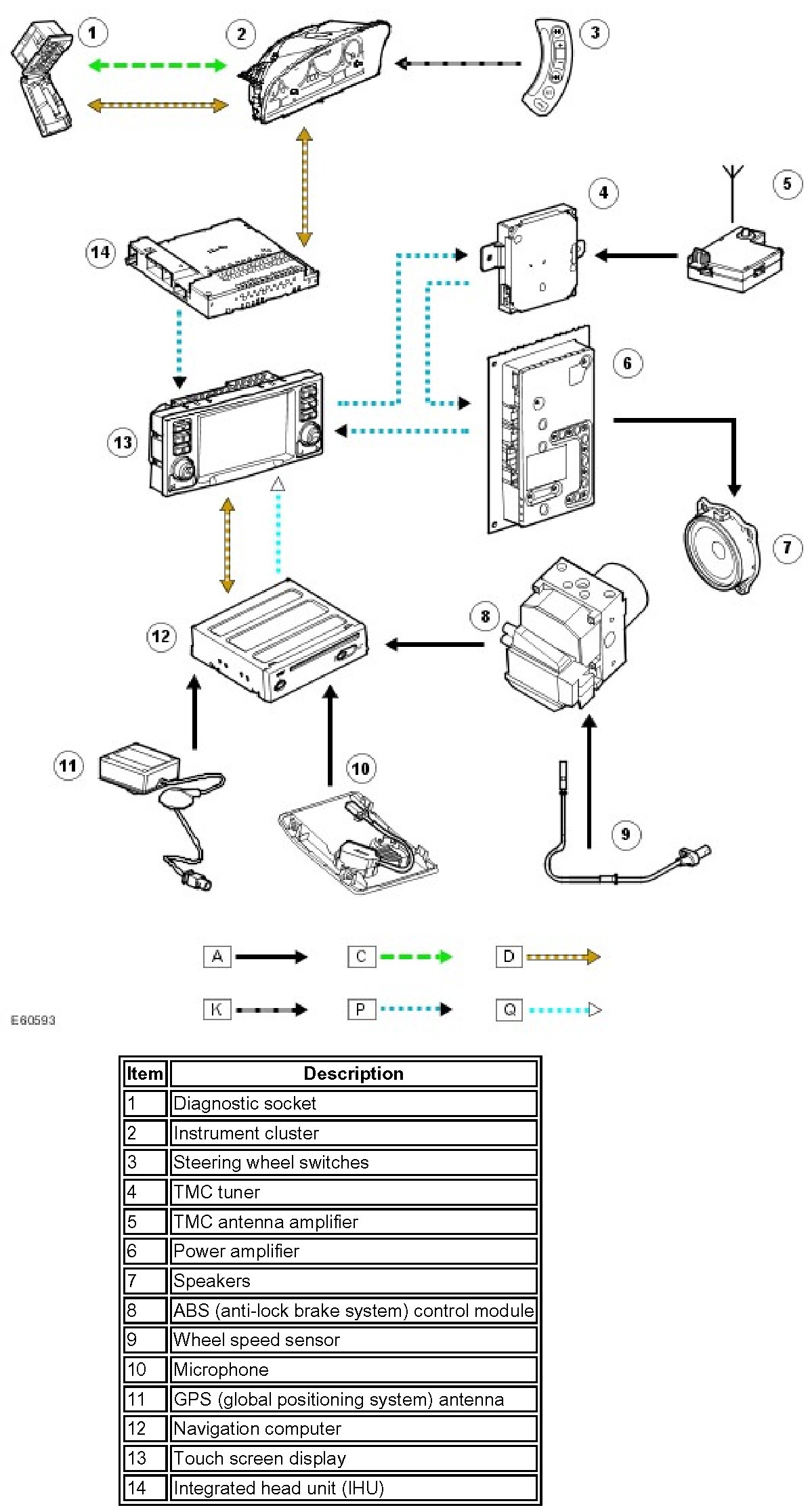 1
2
3
4
5
14
6
13
7
12
8
11
10
9

A
C
D
K
P
Q

E80593

| Item | Description |
|---|---|
| 1 | Diagnostic socket |
| 2 | Instrument cluster |
| 3 | Steering wheel switches |
| 4 | TMC tuner |
| 5 | TMC antenna amplifier |
| 6 | Power amplifier |
| 7 | Speakers |
| 8 | ABS (anti-lock brake system) control module |
| 9 | Wheel speed sensor |
| 10 | Microphone |
| 11 | GPS (global positioning system) antenna |
| 12 | Navigation computer |
| 13 | Touch screen display |
| 14 | Integrated head unit (IHU) |