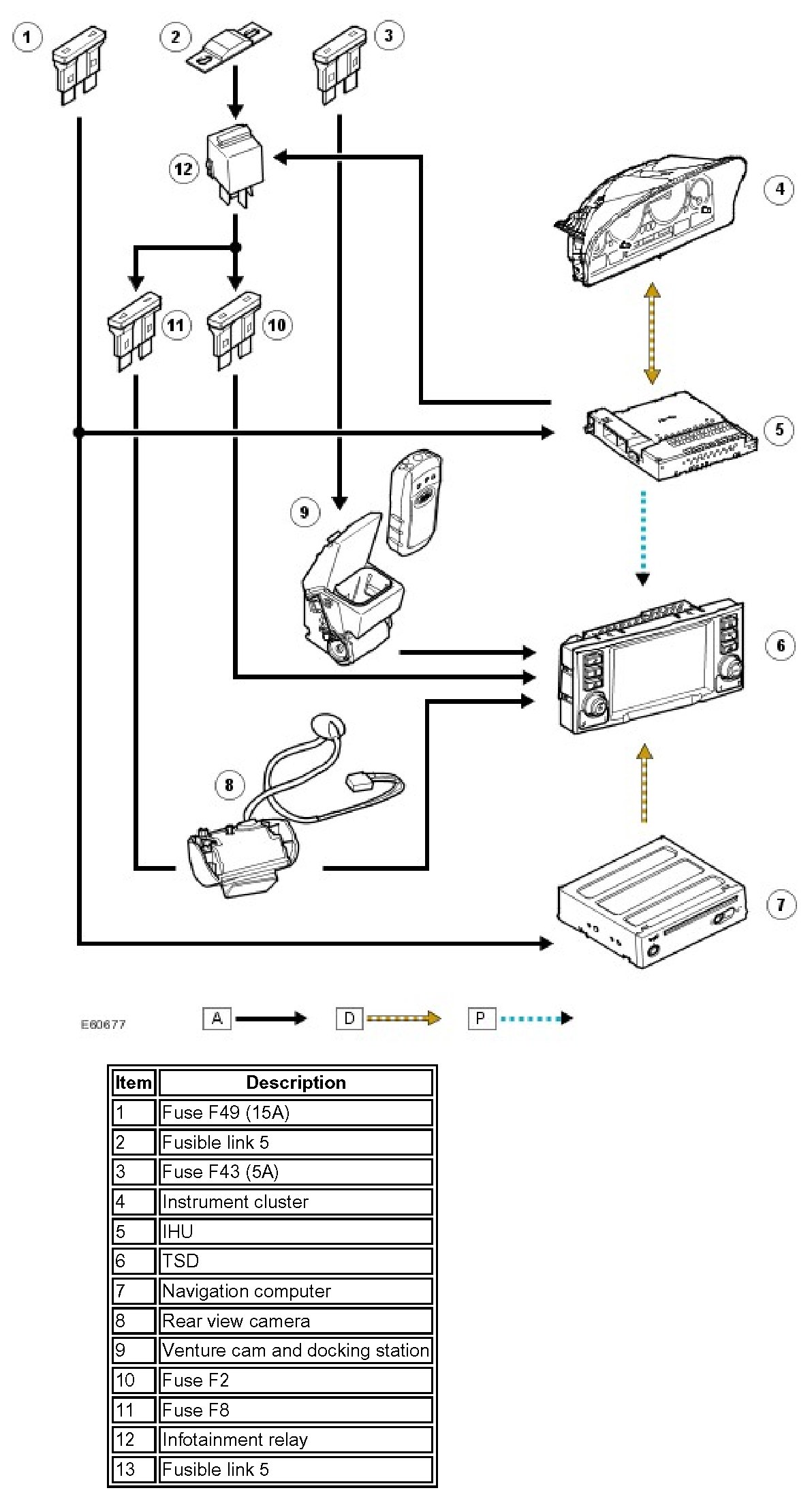 1
2
3
12
4
11
10
5
9
6
8
7

E60677
A
D
P

| Item | Description |
|---|---|
| 1 | Fuse F49 (15A) |
| 2 | Fusible link 5 |
| 3 | Fuse F43 (5A) |
| 4 | Instrument cluster |
| 5 | IHU |
| 6 | TSD |
| 7 | Navigation computer |
| 8 | Rear view camera |
| 9 | Venture cam and docking station |
| 10 | Fuse F2 |
| 11 | Fuse F8 |
| 12 | Infotainment relay |
| 13 | Fusible link 5 |