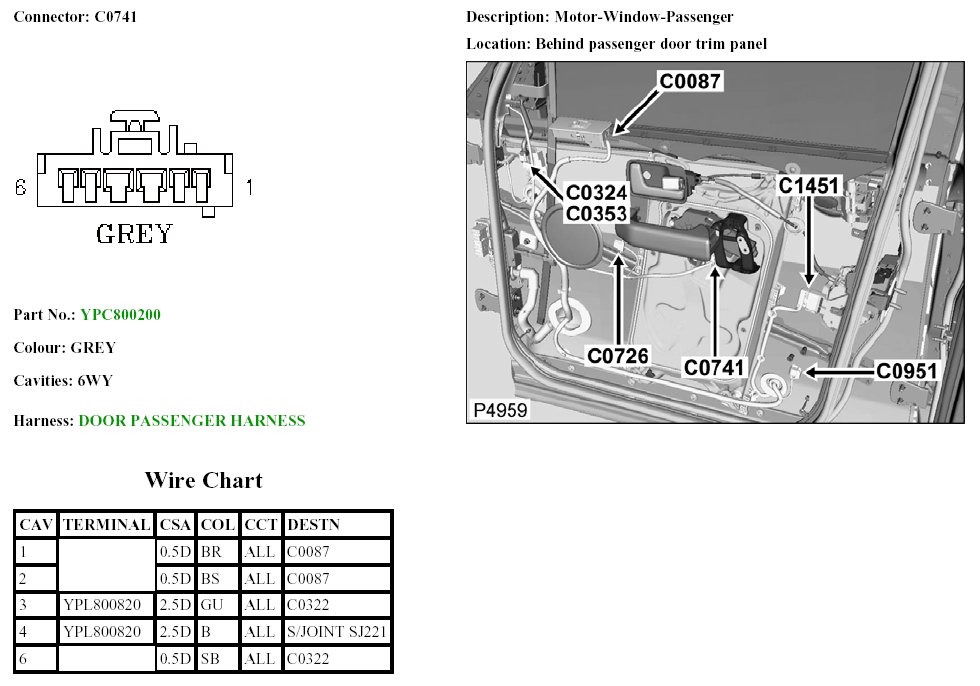 Connector: C0741

6

1

GREY

Part No.: YPC800200

Colour: GREY

Cavities: 6WY

Harness: DOOR PASSENGER HARNESS

Description: Motor-Window-Passenger

Location: Behind passenger door trim panel

C0087

C0324
C0353

C1451

C0726

C0741

C0951

P4959

Wire Chart

| CAV | TERMINAL | CSA | COL | CCT | DESTN |
|---|---|---|---|---|---|
| 1 | | 0.5D | BR | ALL | C0087 |
| 2 | | 0.5D | BS | ALL | C0087 |
| 3 | YPL800820 | 2.5D | GU | ALL | C0322 |
| 4 | YPL800820 | 2.5D | B | ALL | S/JOINT SJ221 |
| 6 | | 0.5D | SB | ALL | C0322 |