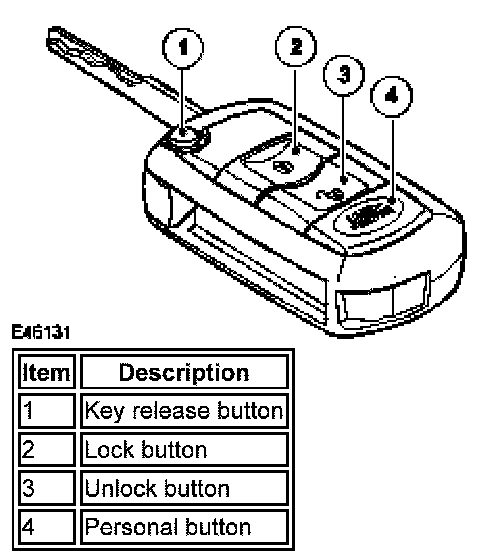 1
2
3
4

E46131

| Item | Description |
|---|---|
| 1 | Key release button |
| 2 | Lock button |
| 3 | Unlock button |
| 4 | Personal button |