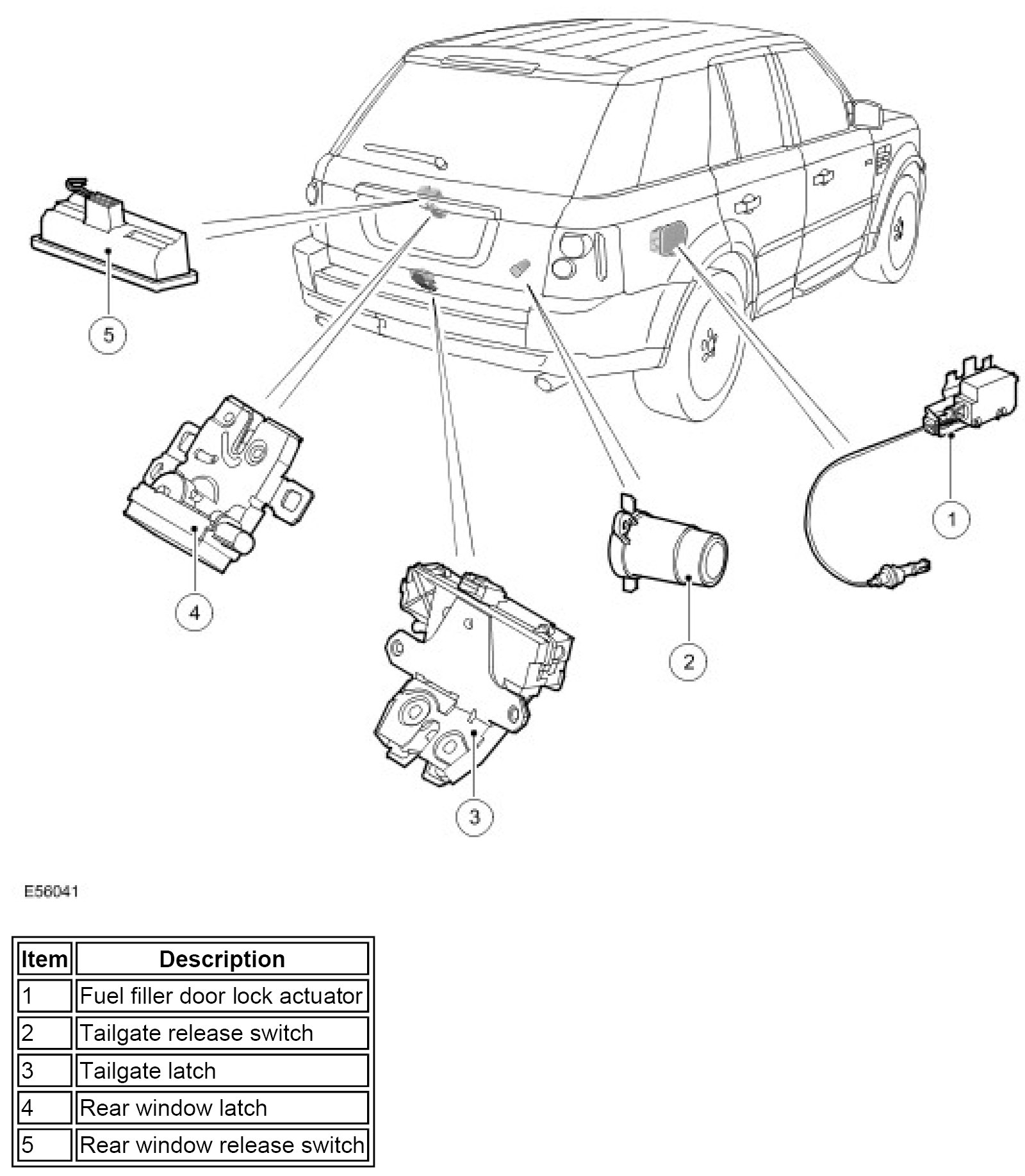 5

4

3

2

1

E56041

| Item | Description |
|---|---|
| 1 | Fuel filler door lock actuator |
| 2 | Tailgate release switch |
| 3 | Tailgate latch |
| 4 | Rear window latch |
| 5 | Rear window release switch |