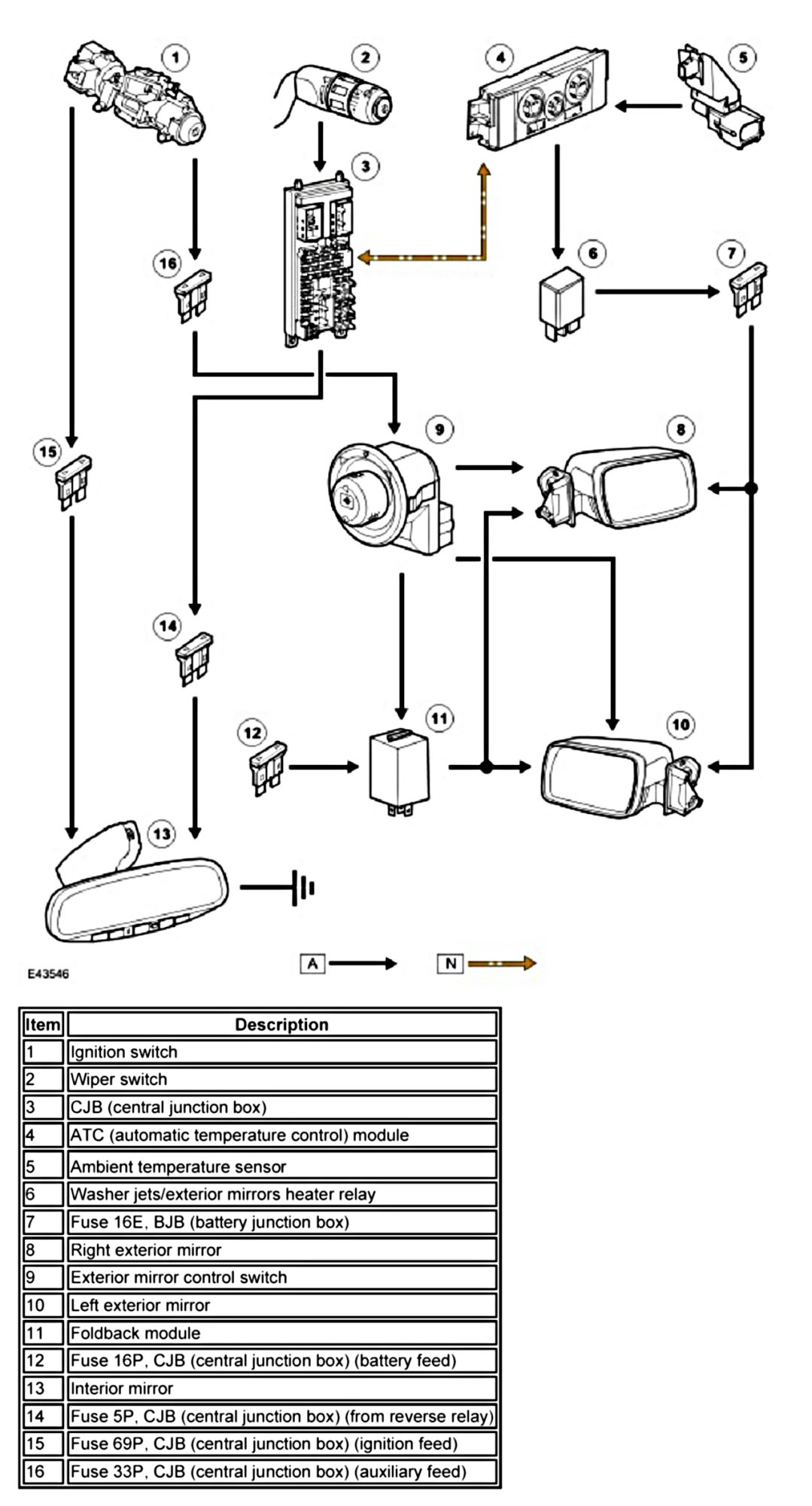 1
2
4
5
3
16
6
7
15
9
8
14
12
11
10
13

E43546

A
N

| Item | Description |
|---|---|
| 1 | Ignition switch |
| 2 | Wiper switch |
| 3 | CJB (central junction box) |
| 4 | ATC (automatic temperature control) module |
| 5 | Ambient temperature sensor |
| 6 | Washer jets/exterior mirrors heater relay |
| 7 | Fuse 16E, BJB (battery junction box) |
| 8 | Right exterior mirror |
| 9 | Exterior mirror control switch |
| 10 | Left exterior mirror |
| 11 | Foldback module |
| 12 | Fuse 16P, CJB (central junction box) (battery feed) |
| 13 | Interior mirror |
| 14 | Fuse 5P, CJB (central junction box) (from reverse relay) |
| 15 | Fuse 69P, CJB (central junction box) (ignition feed) |
| 16 | Fuse 33P, CJB (central junction box) (auxiliary feed) |