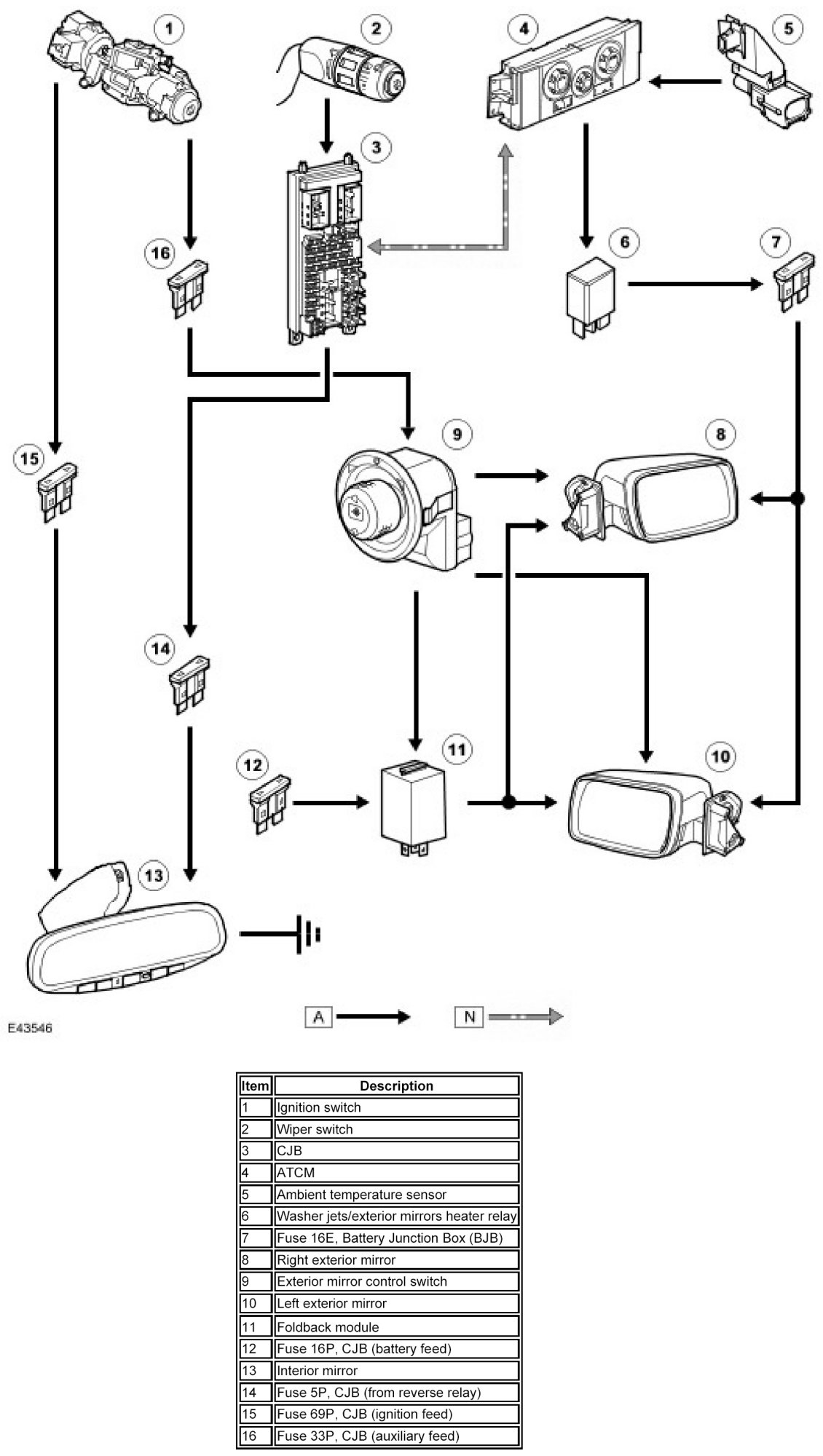 1
2
4
5
3
16
6
7
15
9
8
14
12
11
10
13

E43546

A

N

| Item | Description |
|---|---|
| 1 | Ignition switch |
| 2 | Wiper switch |
| 3 | CJB |
| 4 | ATCM |
| 5 | Ambient temperature sensor |
| 6 | Washer jets/exterior mirrors heater relay |
| 7 | Fuse 16E, Battery Junction Box (BJB) |
| 8 | Right exterior mirror |
| 9 | Exterior mirror control switch |
| 10 | Left exterior mirror |
| 11 | Foldback module |
| 12 | Fuse 16P, CJB (battery feed) |
| 13 | Interior mirror |
| 14 | Fuse 5P, CJB (from reverse relay) |
| 15 | Fuse 69P, CJB (ignition feed) |
| 16 | Fuse 33P, CJB (auxiliary feed) |