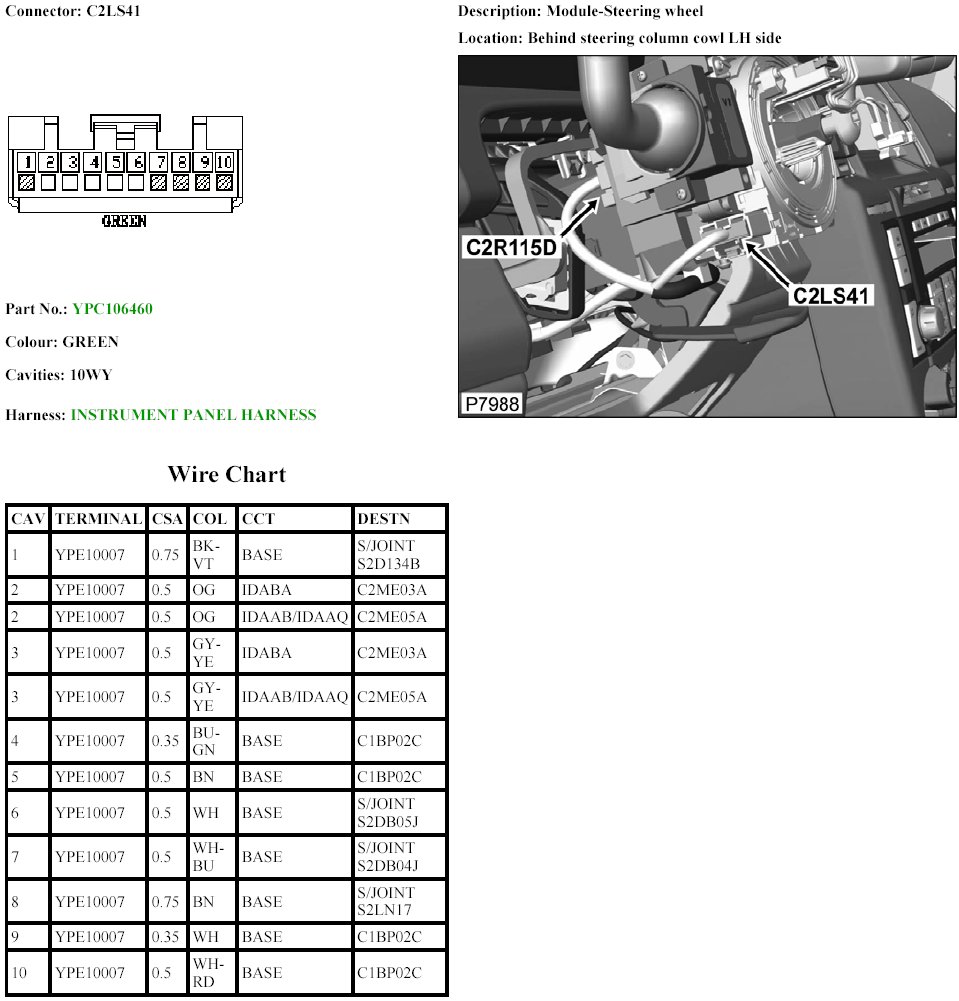 Connector: C2LS41

1 2 3 4 5 6 7 8 9 10

GREEN

Part No.: YPC106460

Colour: GREEN

Cavities: 10WY

Harness: INSTRUMENT PANEL HARNESS

Description: Module-Steering wheel

Location: Behind steering column cowl LH side

C2R115D

C2LS41

P7988

Wire Chart

| CAV | TERMINAL | CSA | COL | CCT | DESTN |
|---|---|---|---|---|---|
| 1 | YPE10007 | 0.75 | BK-VT | BASE | S/JOINT S2D134B |
| 2 | YPE10007 | 0.5 | OG | IDABA | C2ME03A |
| 2 | YPE10007 | 0.5 | OG | IDAAB/IDAAQ | C2ME05A |
| 3 | YPE10007 | 0.5 | GY-YE | IDABA | C2ME03A |
| 3 | YPE10007 | 0.5 | GY-YE | IDAAB/IDAAQ | C2ME05A |
| 4 | YPE10007 | 0.35 | BU-GN | BASE | C1BP02C |
| 5 | YPE10007 | 0.5 | BN | BASE | C1BP02C |
| 6 | YPE10007 | 0.5 | WH | BASE | S/JOINT S2DB05J |
| 7 | YPE10007 | 0.5 | WH-BU | BASE | S/JOINT S2DB04J |
| 8 | YPE10007 | 0.75 | BN | BASE | S/JOINT S2LN17 |
| 9 | YPE10007 | 0.35 | WH | BASE | C1BP02C |
| 10 | YPE10007 | 0.5 | WH-RD | BASE | C1BP02C |