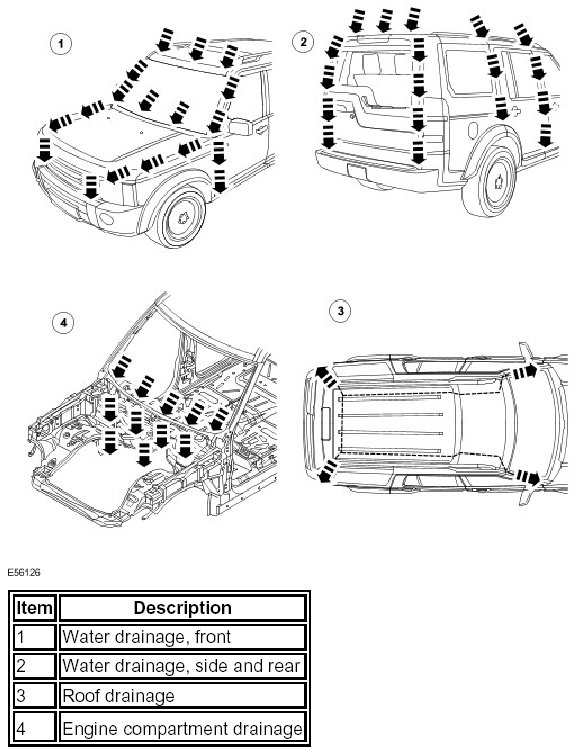 1

2

4

3

E56126

| Item | Description |
|---|---|
| 1 | Water drainage, front |
| 2 | Water drainage, side and rear |
| 3 | Roof drainage |
| 4 | Engine compartment drainage |