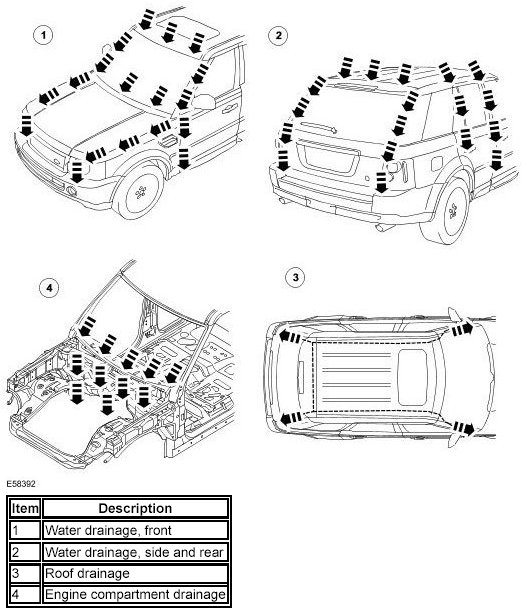 1

2

4

3

E58392

| Item | Description |
|---|---|
| 1 | Water drainage, front |
| 2 | Water drainage, side and rear |
| 3 | Roof drainage |
| 4 | Engine compartment drainage |