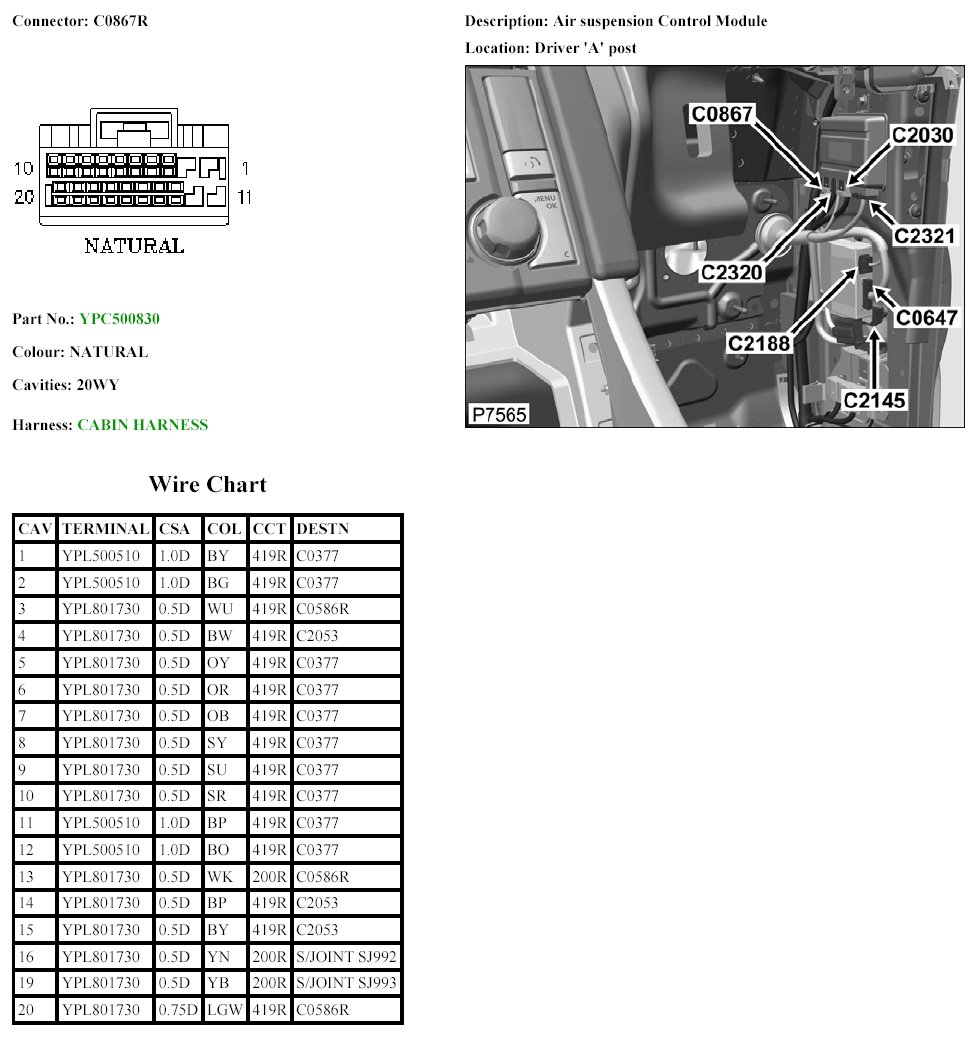 Connector: C0867R

10 1
20 11
NATURAL

Part No.: YPC500830

Colour: NATURAL

Cavities: 20WY

Harness: CABIN HARNESS

Description: Air suspension Control Module

Location: Driver 'A' post

MENU OK
C0867
C2030
C2321
C2320
C0647
C2188
C2145
P7565

Wire Chart

| CAV | TERMINAL | CSA | COL | CCT | DESTN |
|---|---|---|---|---|---|
| 1 | YPL500510 | 1.0D | BY | 419R | C0377 |
| 2 | YPL500510 | 1.0D | BG | 419R | C0377 |
| 3 | YPL801730 | 0.5D | WU | 419R | C0586R |
| 4 | YPL801730 | 0.5D | BW | 419R | C2053 |
| 5 | YPL801730 | 0.5D | OY | 419R | C0377 |
| 6 | YPL801730 | 0.5D | OR | 419R | C0377 |
| 7 | YPL801730 | 0.5D | OB | 419R | C0377 |
| 8 | YPL801730 | 0.5D | SY | 419R | C0377 |
| 9 | YPL801730 | 0.5D | SU | 419R | C0377 |
| 10 | YPL801730 | 0.5D | SR | 419R | C0377 |
| 11 | YPL500510 | 1.0D | BP | 419R | C0377 |
| 12 | YPL500510 | 1.0D | BO | 419R | C0377 |
| 13 | YPL801730 | 0.5D | WK | 200R | C0586R |
| 14 | YPL801730 | 0.5D | BP | 419R | C2053 |
| 15 | YPL801730 | 0.5D | BY | 419R | C2053 |
| 16 | YPL801730 | 0.5D | YN | 200R | S/JOINT SJ992 |
| 19 | YPL801730 | 0.5D | YB | 200R | S/JOINT SJ993 |
| 20 | YPL801730 | 0.75D | LGW | 419R | C0586R |