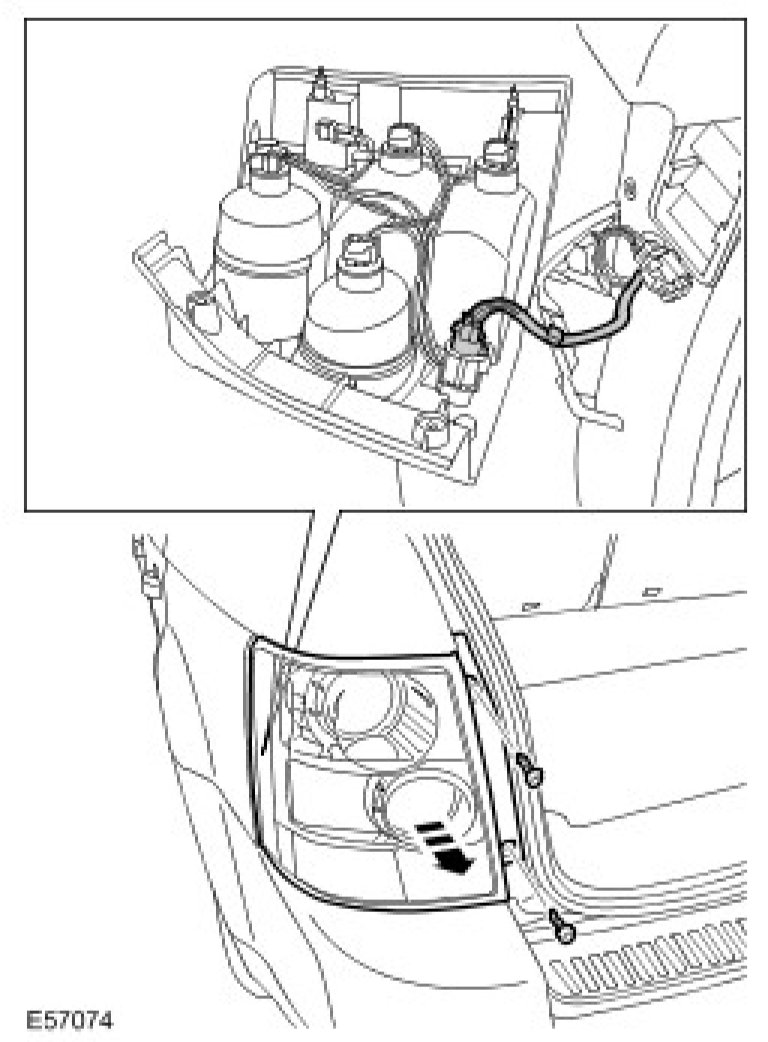 E57074