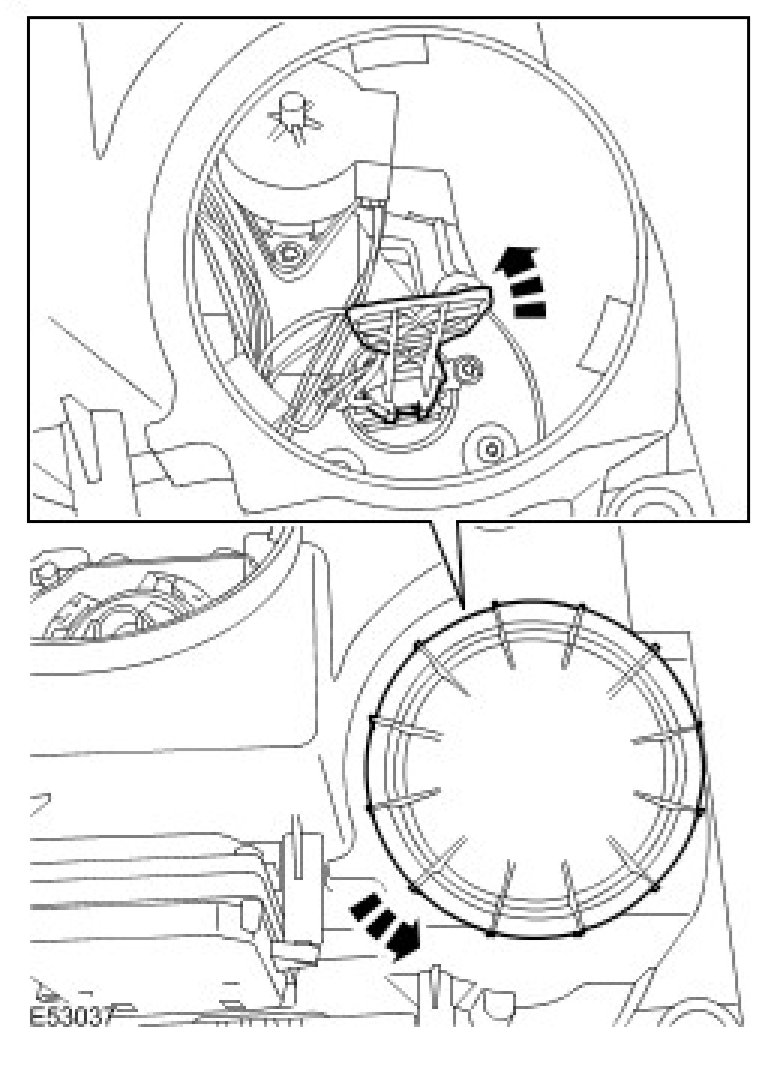 E53037