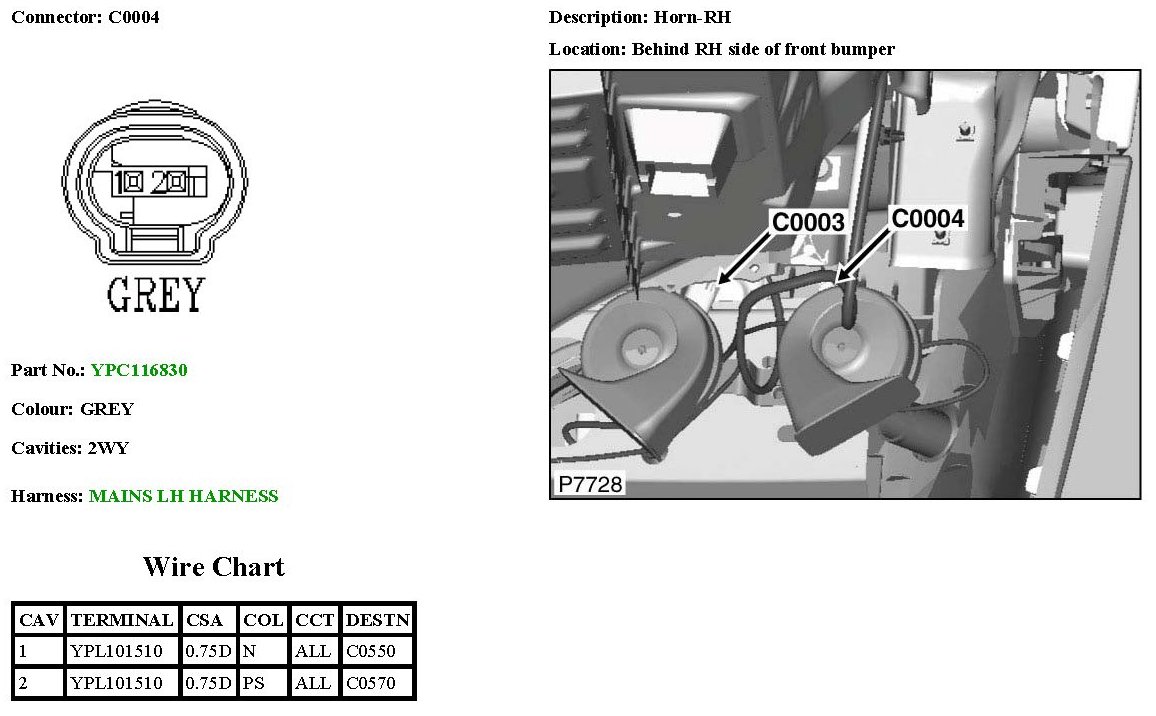 Connector: C0004

1 2

GREY

Part No.: YPC116830

Colour: GREY

Cavities: 2WY

Harness: MAINS LH HARNESS

Wire Chart

| CAV | TERMINAL | CSA | COL | CCT | DESTN |
|---|---|---|---|---|---|
| 1 | YPL101510 | 0.75D | N | ALL | C0550 |
| 2 | YPL101510 | 0.75D | PS | ALL | C0570 |

Description: Horn-RH

Location: Behind RH side of front bumper

C0003

C0004

P7728