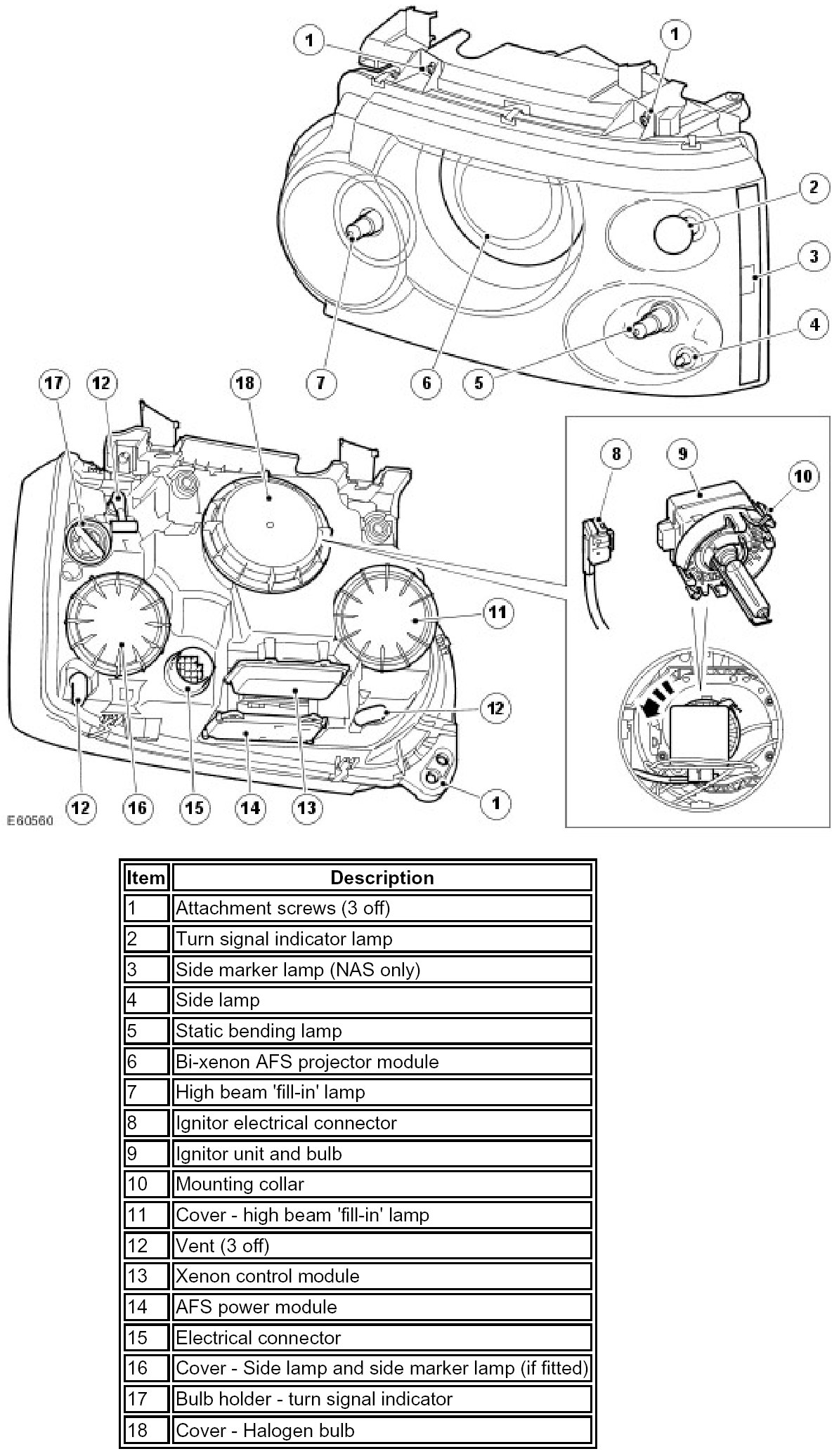 1 1 2 3 4 7 6 5

17 12 18 8 9 10 11 12 12 16 15 14 13 1

E60560

| Item | Description |
|---|---|
| 1 | Attachment screws (3 off) |
| 2 | Turn signal indicator lamp |
| 3 | Side marker lamp (NAS only) |
| 4 | Side lamp |
| 5 | Static bending lamp |
| 6 | Bi-xenon AFS projector module |
| 7 | High beam 'fill-in' lamp |
| 8 | Ignitor electrical connector |
| 9 | Ignitor unit and bulb |
| 10 | Mounting collar |
| 11 | Cover - high beam 'fill-in' lamp |
| 12 | Vent (3 off) |
| 13 | Xenon control module |
| 14 | AFS power module |
| 15 | Electrical connector |
| 16 | Cover - Side lamp and side marker lamp (if fitted) |
| 17 | Bulb holder - turn signal indicator |
| 18 | Cover - Halogen bulb |