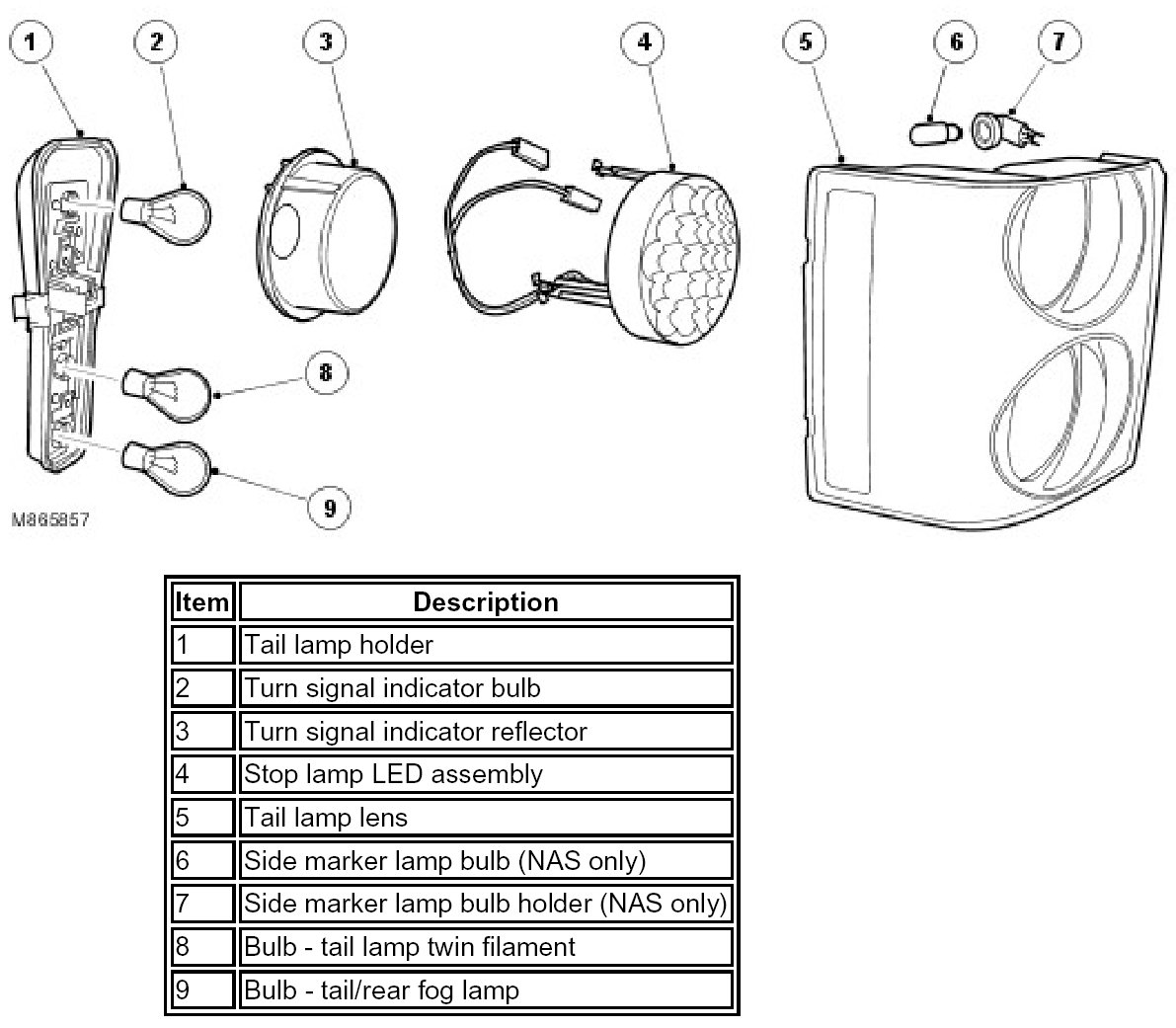 1 2 3 4 5 6 7

8

9

M865857

| Item | Description |
|---|---|
| 1 | Tail lamp holder |
| 2 | Turn signal indicator bulb |
| 3 | Turn signal indicator reflector |
| 4 | Stop lamp LED assembly |
| 5 | Tail lamp lens |
| 6 | Side marker lamp bulb (NAS only) |
| 7 | Side marker lamp bulb holder (NAS only) |
| 8 | Bulb - tail lamp twin filament |
| 9 | Bulb - tail/rear fog lamp |