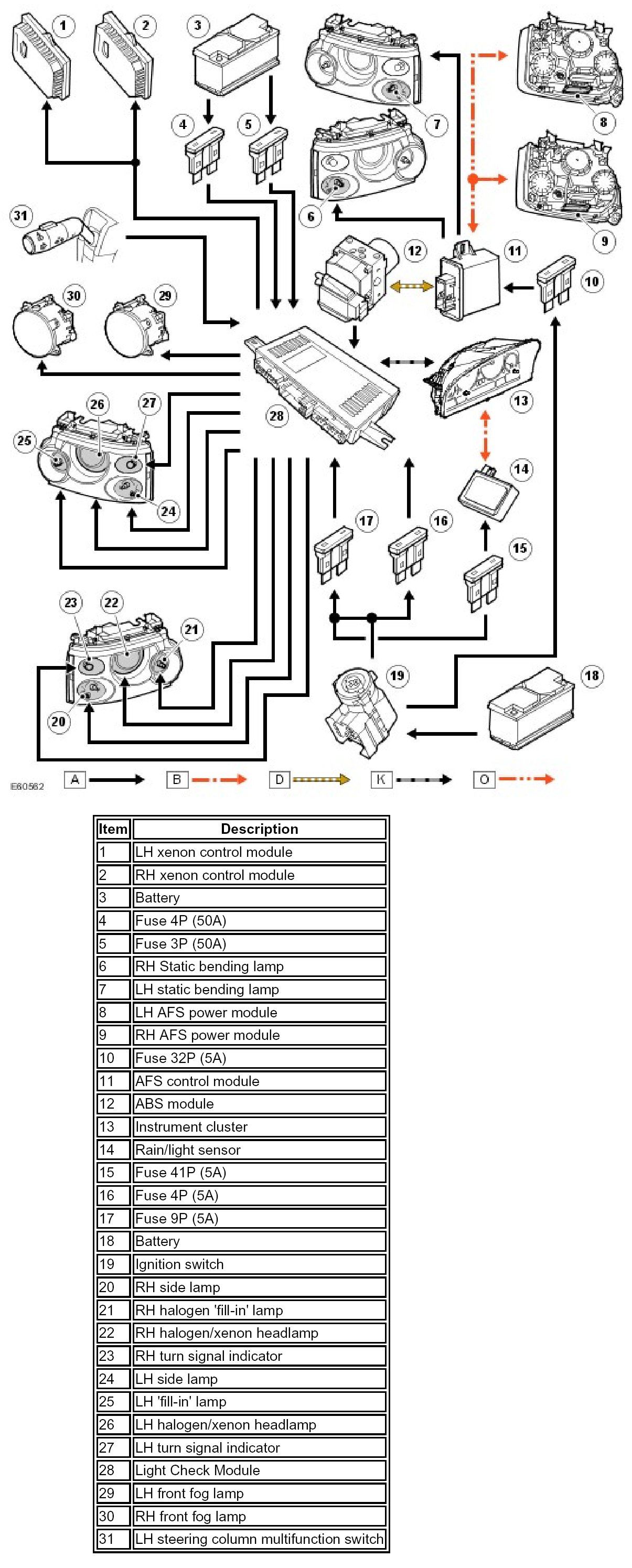 1 2 3 4 5 6 7 8 9 10 11 12 13 14 15 16 17 18 19 20 21 22 23 24 25 26 27 28 29 30 31

E60582 A B D K O

| Item | Description |
|---|---|
| 1 | LH xenon control module |
| 2 | RH xenon control module |
| 3 | Battery |
| 4 | Fuse 4P (50A) |
| 5 | Fuse 3P (50A) |
| 6 | RH Static bending lamp |
| 7 | LH static bending lamp |
| 8 | LH AFS power module |
| 9 | RH AFS power module |
| 10 | Fuse 32P (5A) |
| 11 | AFS control module |
| 12 | ABS module |
| 13 | Instrument cluster |
| 14 | Rain/light sensor |
| 15 | Fuse 41P (5A) |
| 16 | Fuse 4P (5A) |
| 17 | Fuse 9P (5A) |
| 18 | Battery |
| 19 | Ignition switch |
| 20 | RH side lamp |
| 21 | RH halogen 'fill-in' lamp |
| 22 | RH halogen/xenon headlamp |
| 23 | RH turn signal indicator |
| 24 | LH side lamp |
| 25 | LH 'fill-in' lamp |
| 26 | LH halogen/xenon headlamp |
| 27 | LH turn signal indicator |
| 28 | Light Check Module |
| 29 | LH front fog lamp |
| 30 | RH front fog lamp |
| 31 | LH steering column multifunction switch |