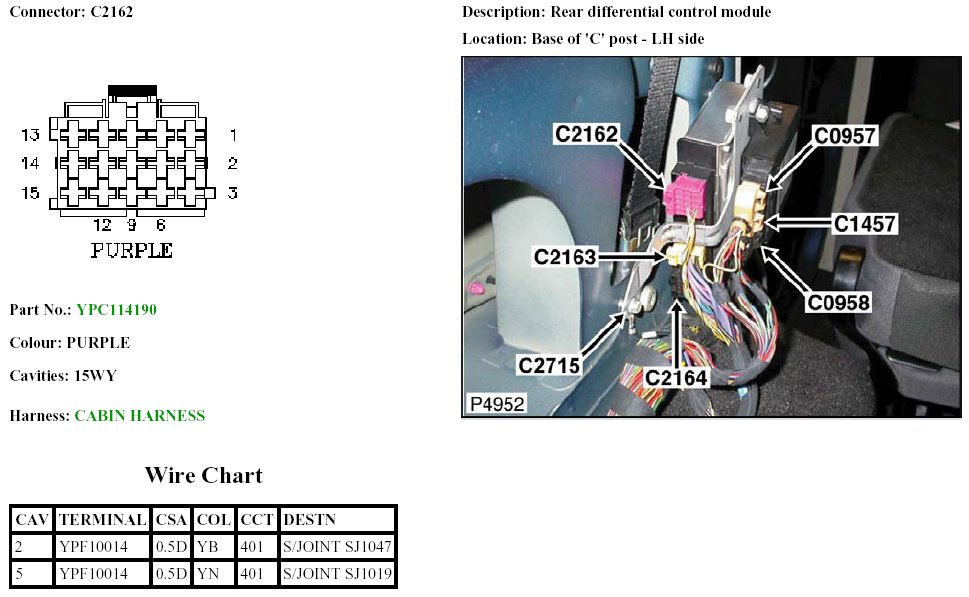 Connector: C2162

13
14
15
1
2
3
12 9 6
PURPLE

Part No.: YPC114190

Colour: PURPLE

Cavities: 15WY

Harness: CABIN HARNESS

Description: Rear differential control module

Location: Base of 'C' post - LH side

C2162
C0957
C1457
C2163
C0958
C2715
C2164
P4952

Wire Chart

| CAV | TERMINAL | CSA | COL | CCT | DESTN |
|---|---|---|---|---|---|
| 2 | YPF10014 | 0.5D | YB | 401 | S/JOINT SJ1047 |
| 5 | YPF10014 | 0.5D | YN | 401 | S/JOINT SJ1019 |